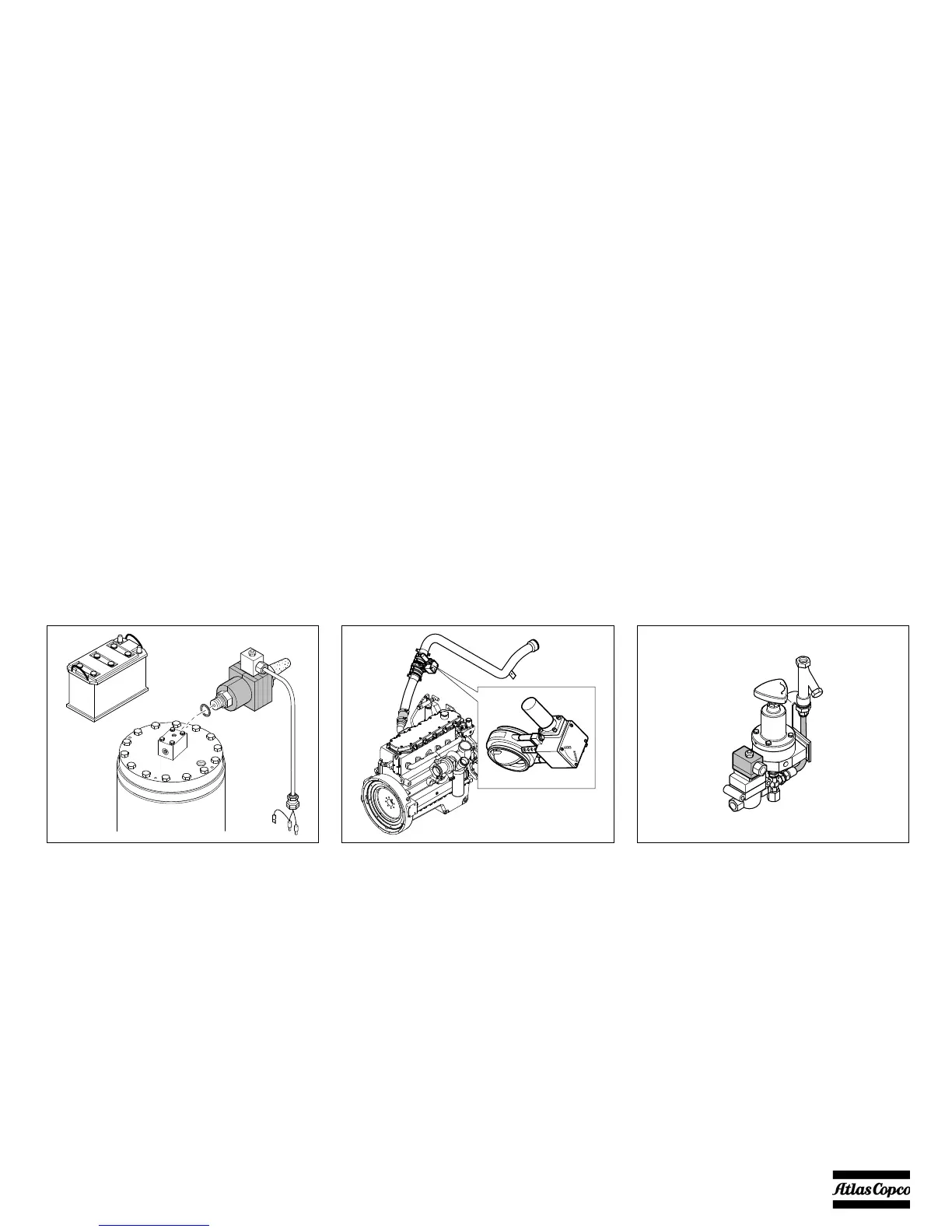 Atlas Copco