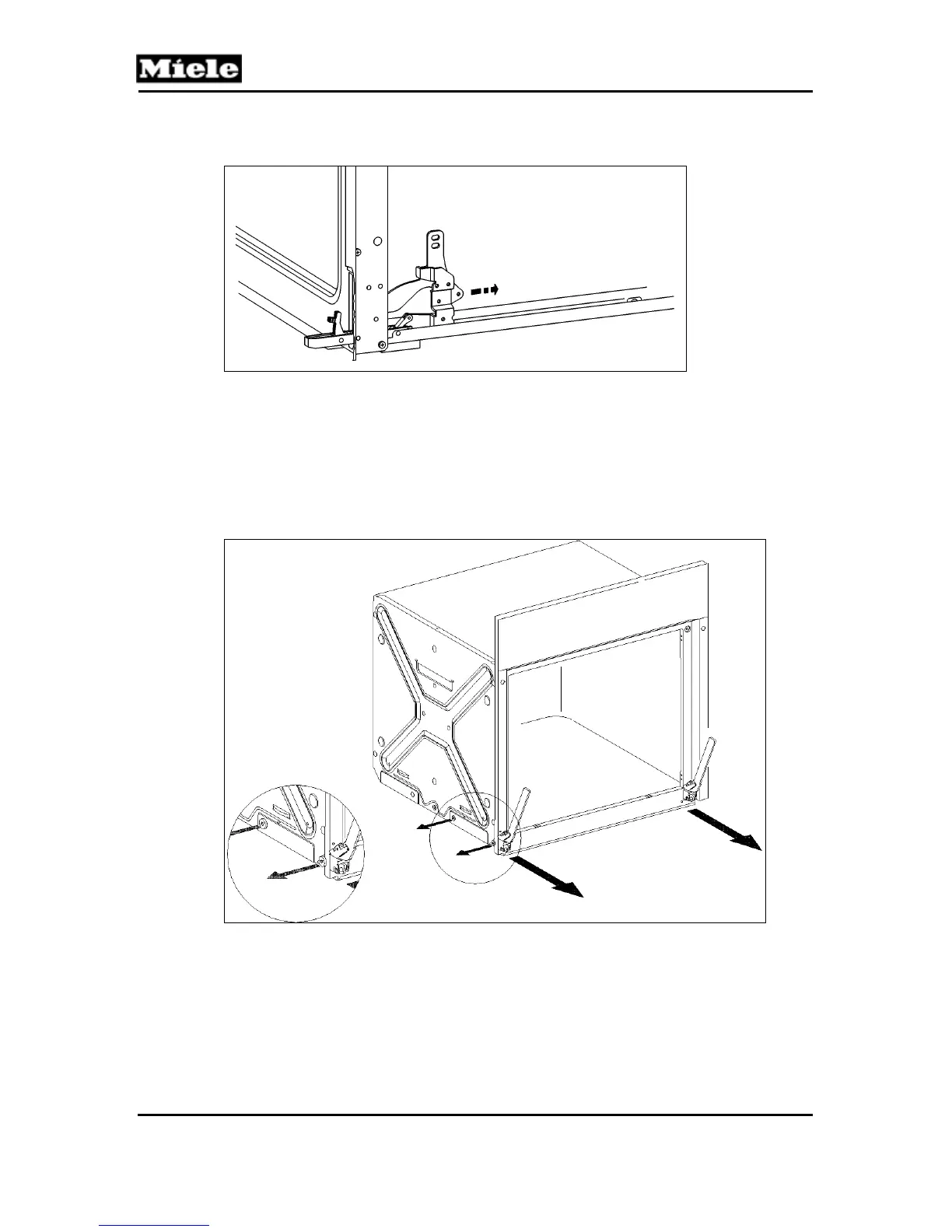 Miele