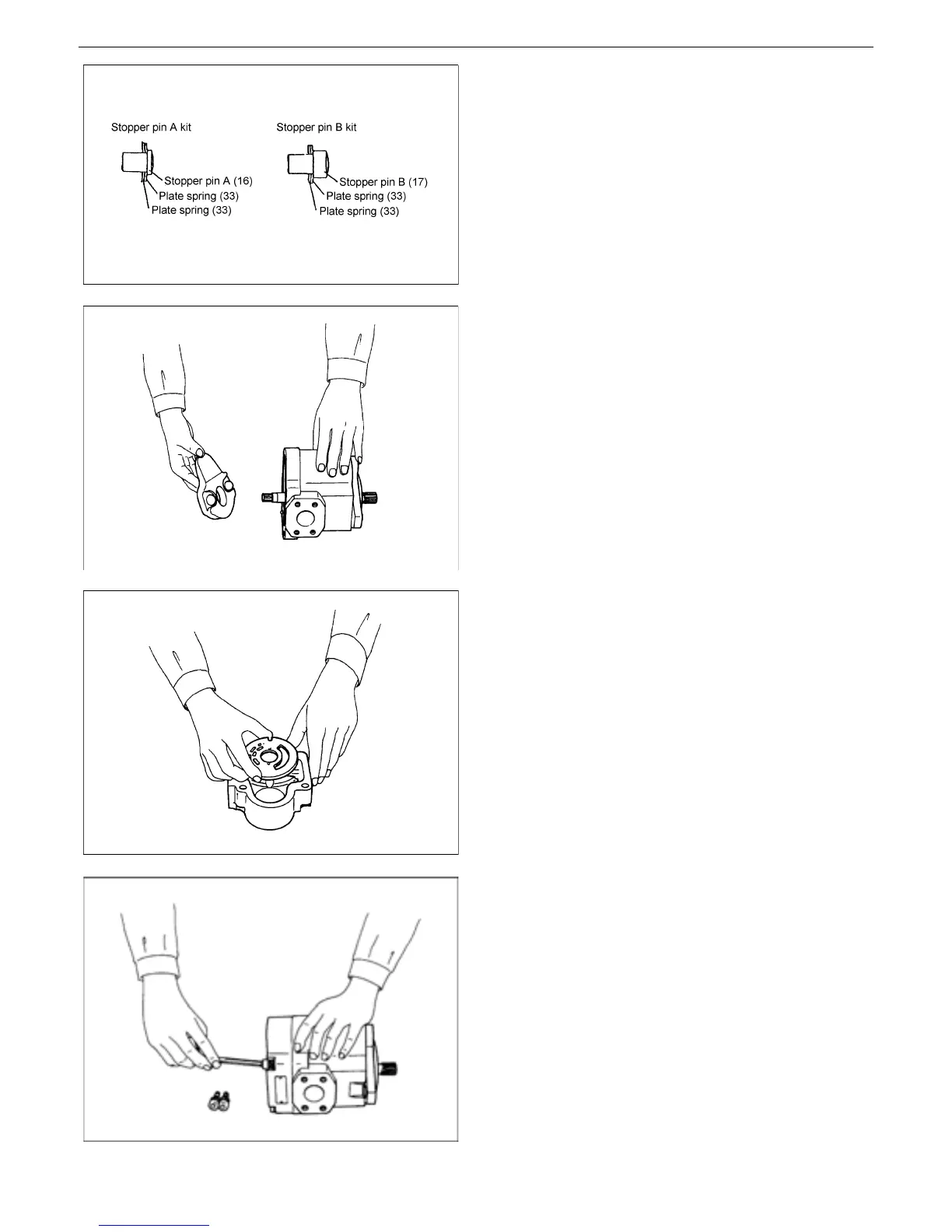 Stopper pin A kit

Stopper pin A (16)
Plate spring (33)
Plate spring (33)

Stopper pin B kit

Stopper pin B (17)
Plate spring (33)
Plate spring (33)