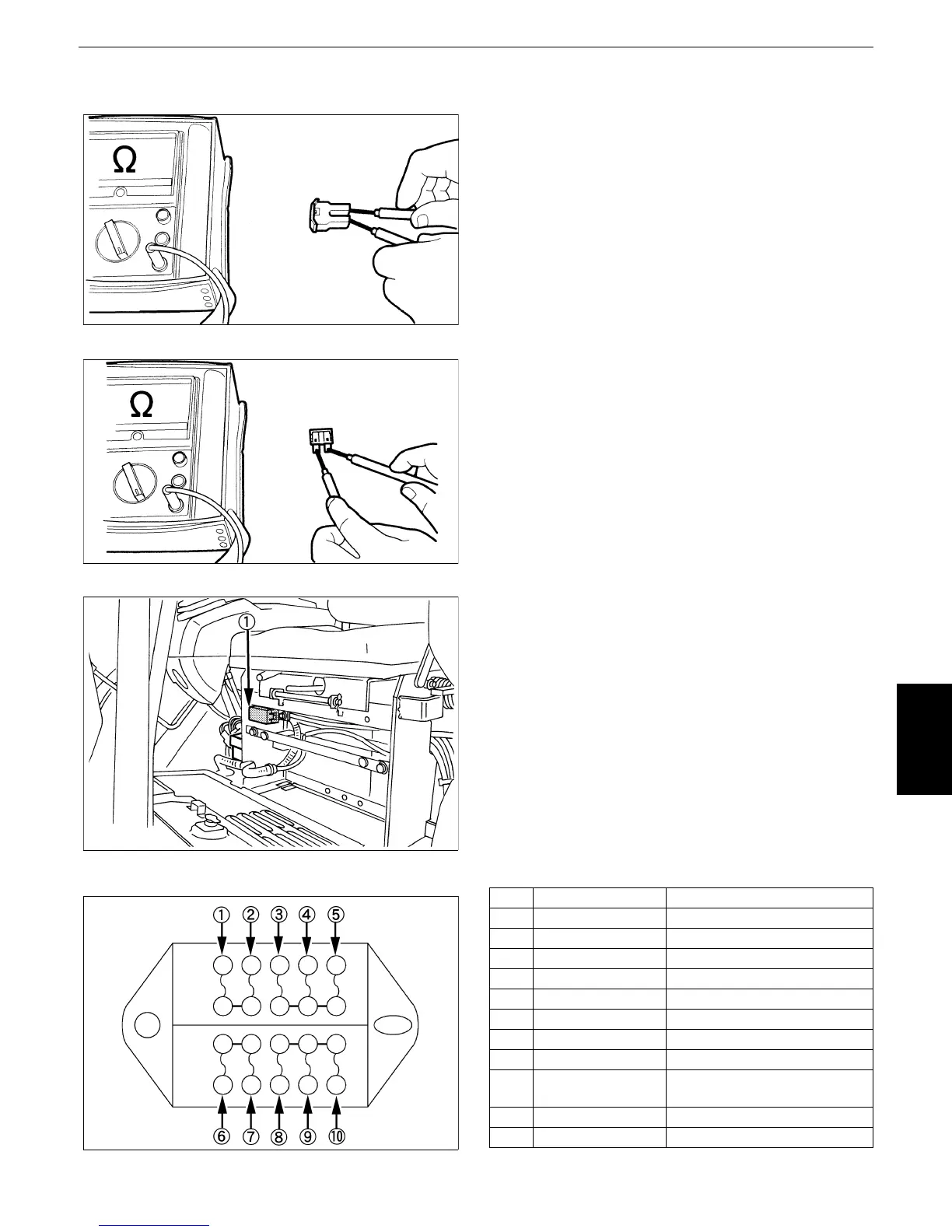 Ω

Ω

①

①

②

③

④

⑤

⑥

⑦

⑧

⑨

⑩