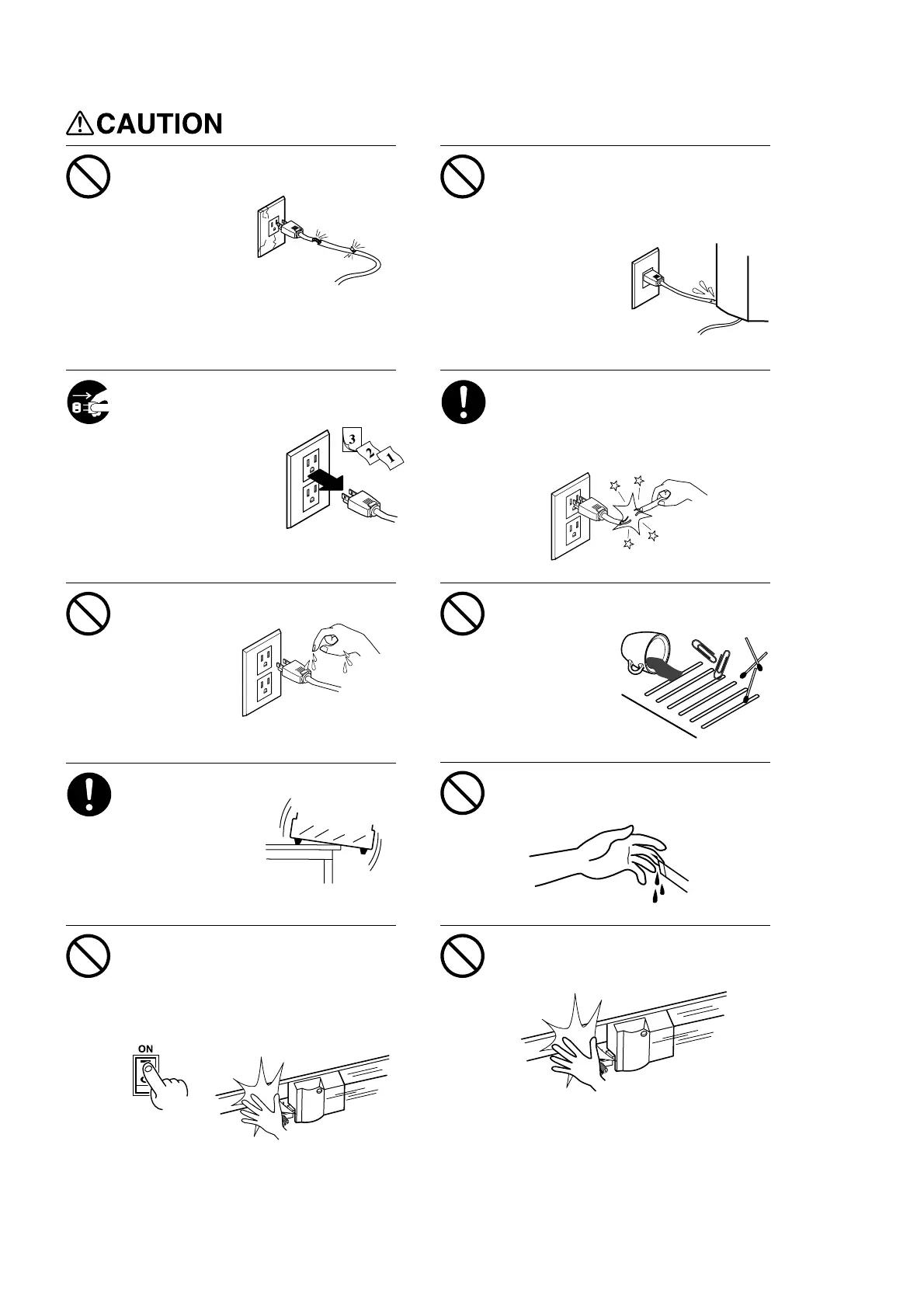 CAUTION

3
2
1

ON