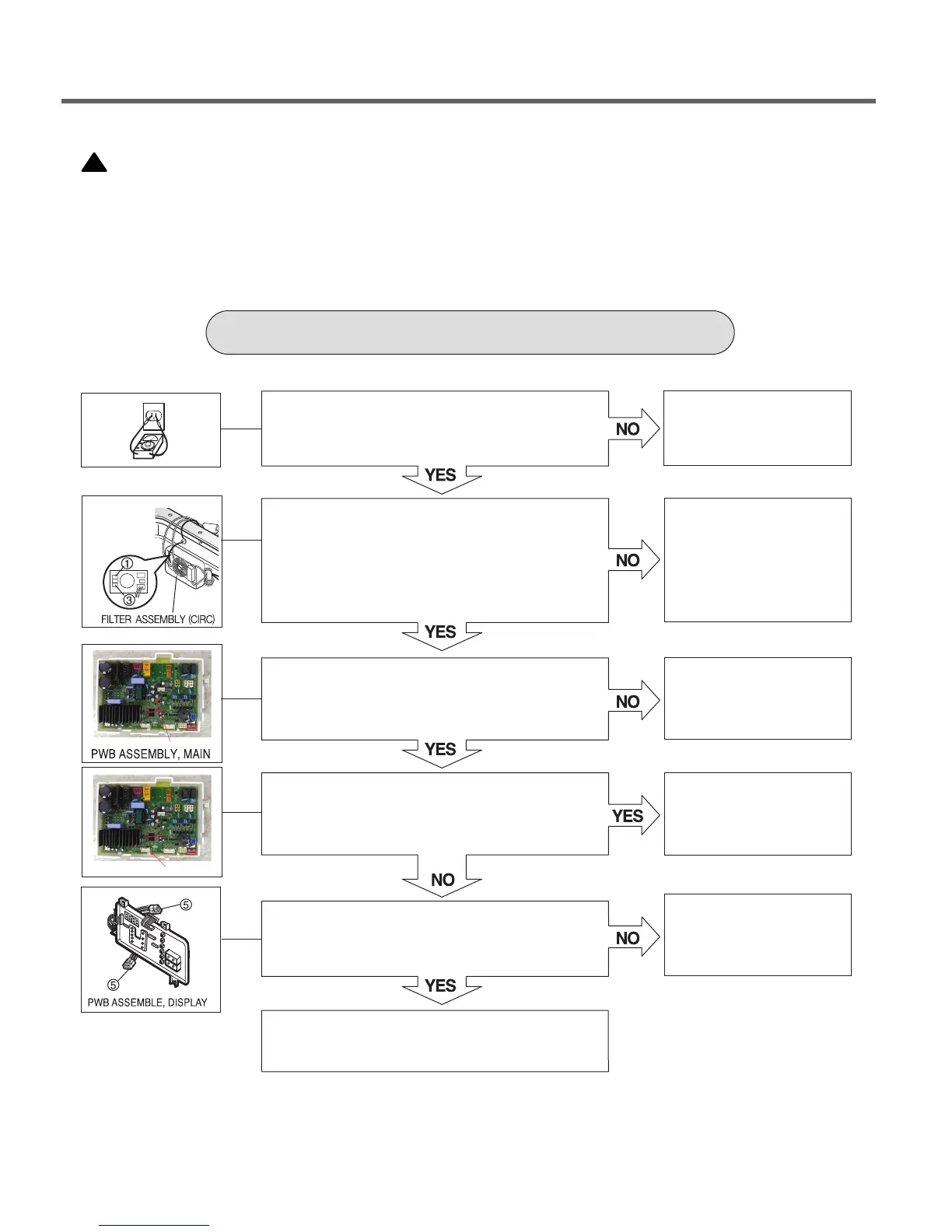 NO

YES

①

③

FILTER ASSEMBLY (CIRC)

NO

YES

PWB ASSEMBLY, MAIN

NO

YES

YES

NO

⑤

⑤

PWB ASSEMBLE, DISPLAY

NO

YES