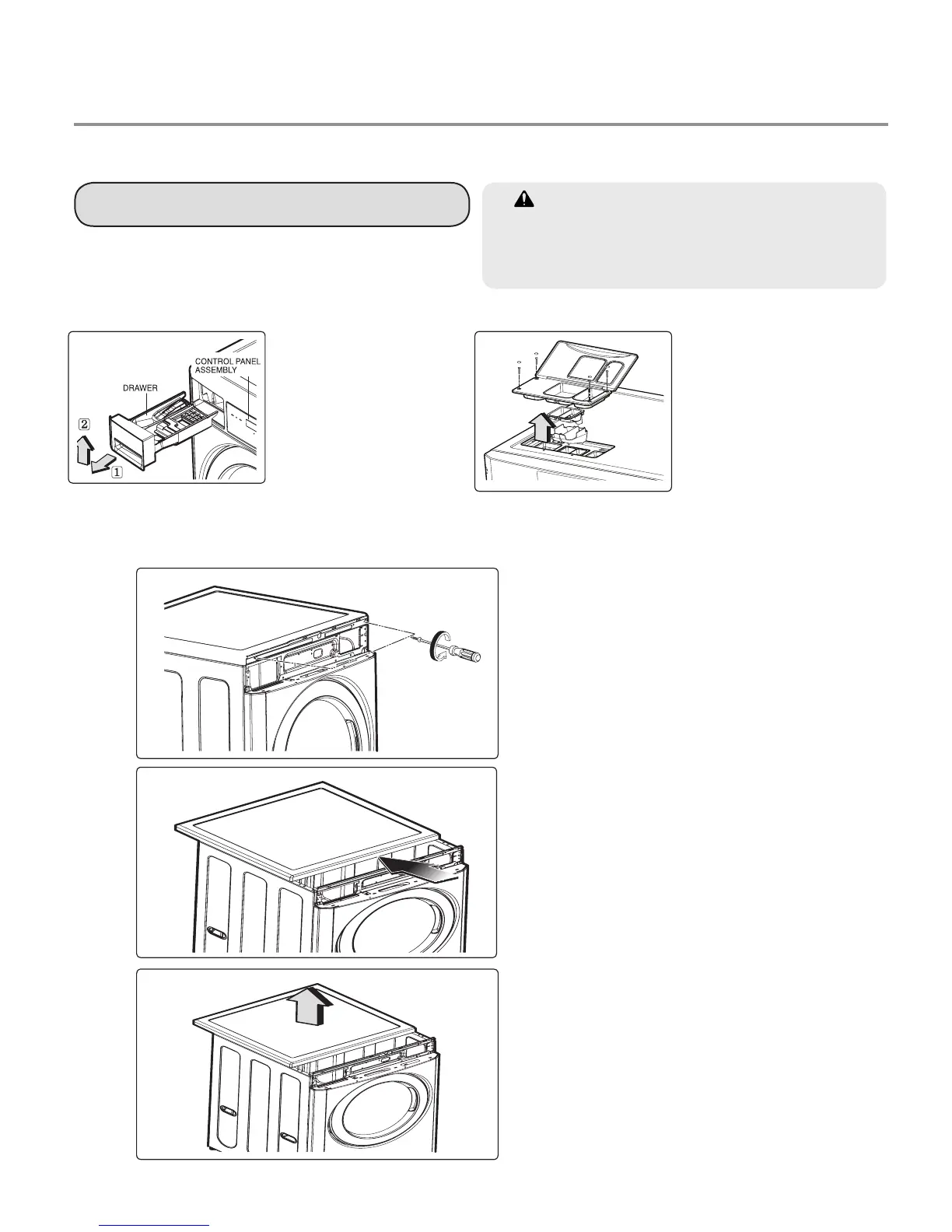 CONTROL PANEL ASSEMBLY

DRAWER

2

1