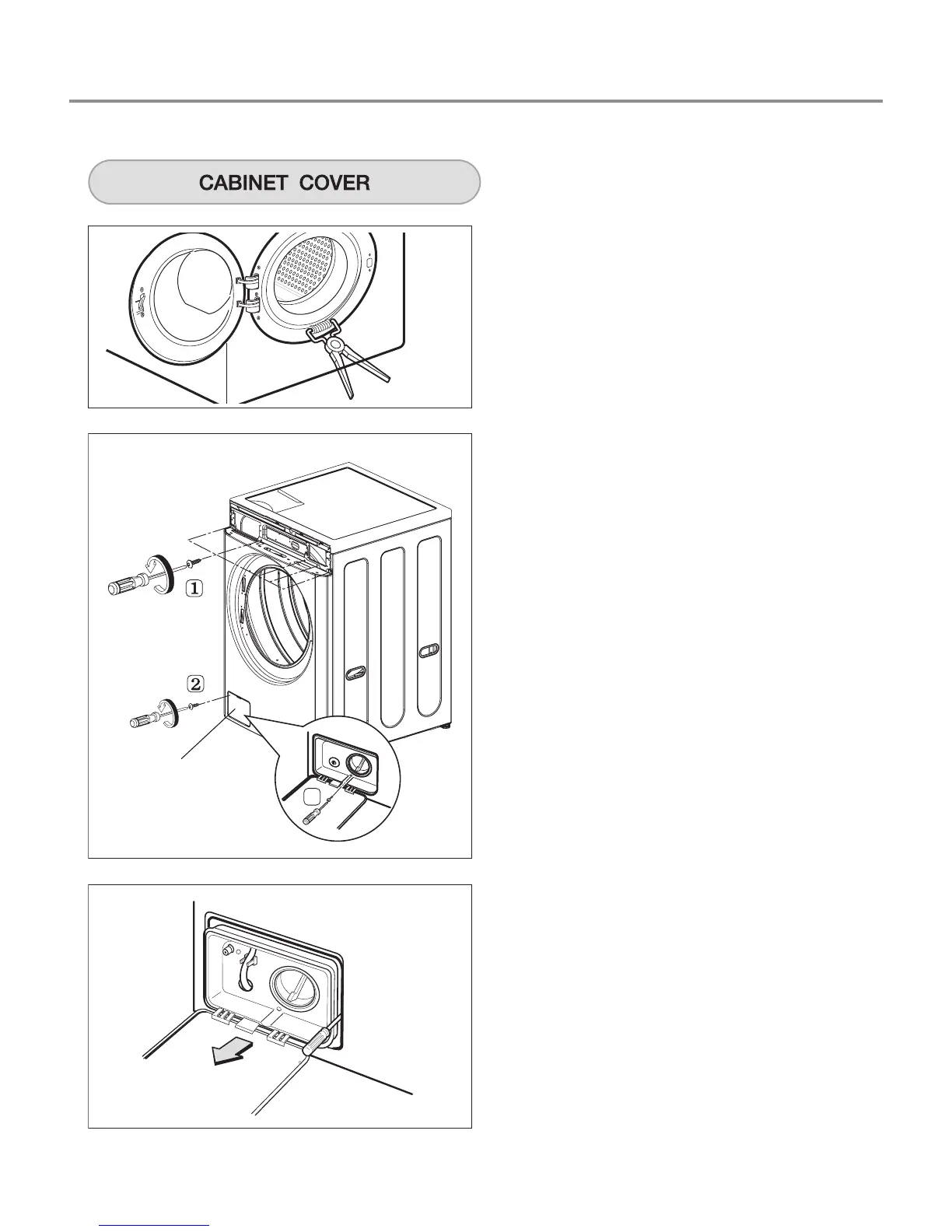 CABINET COVER

1

2