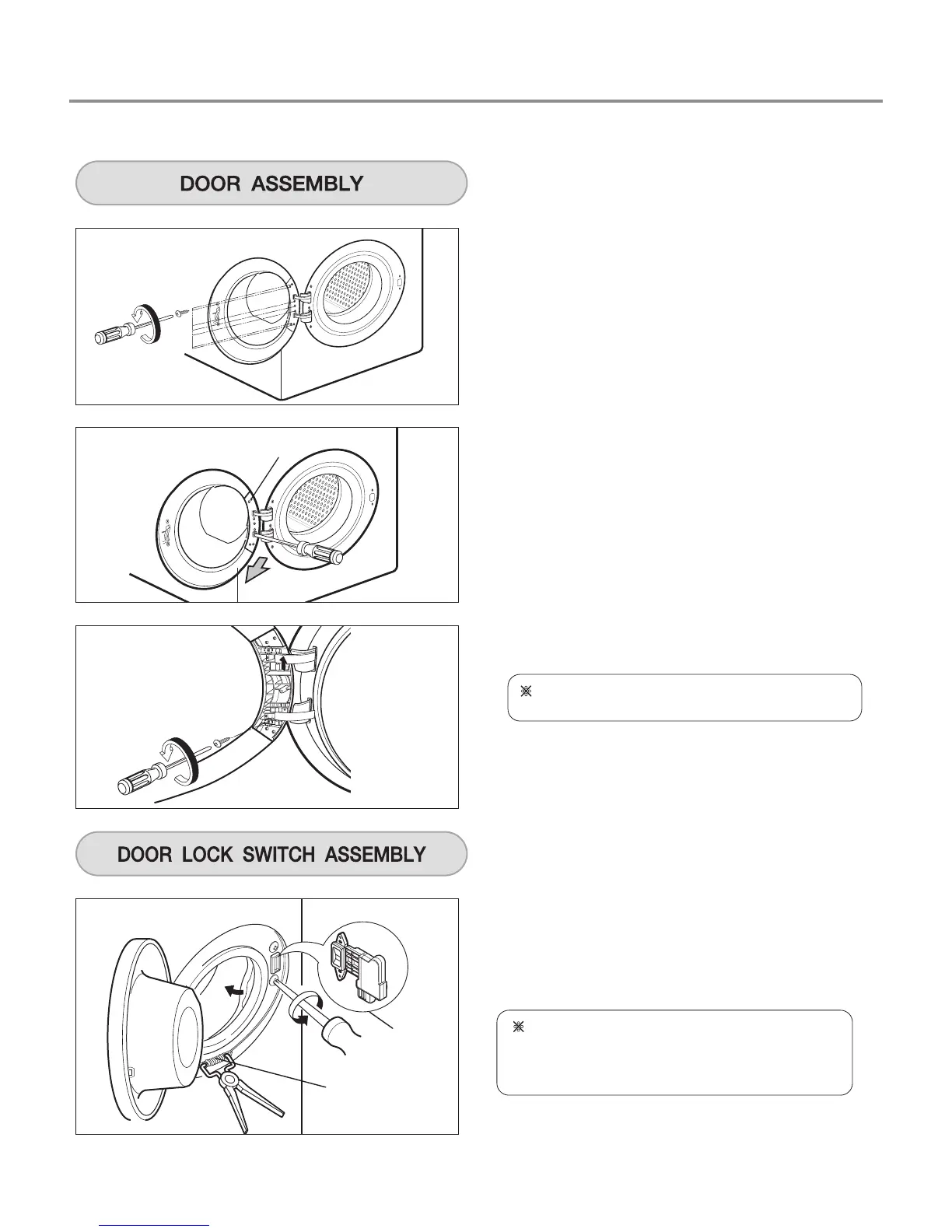 DOOR ASSEMBLY

※

DOOR LOCK SWITCH ASSEMBLY

※