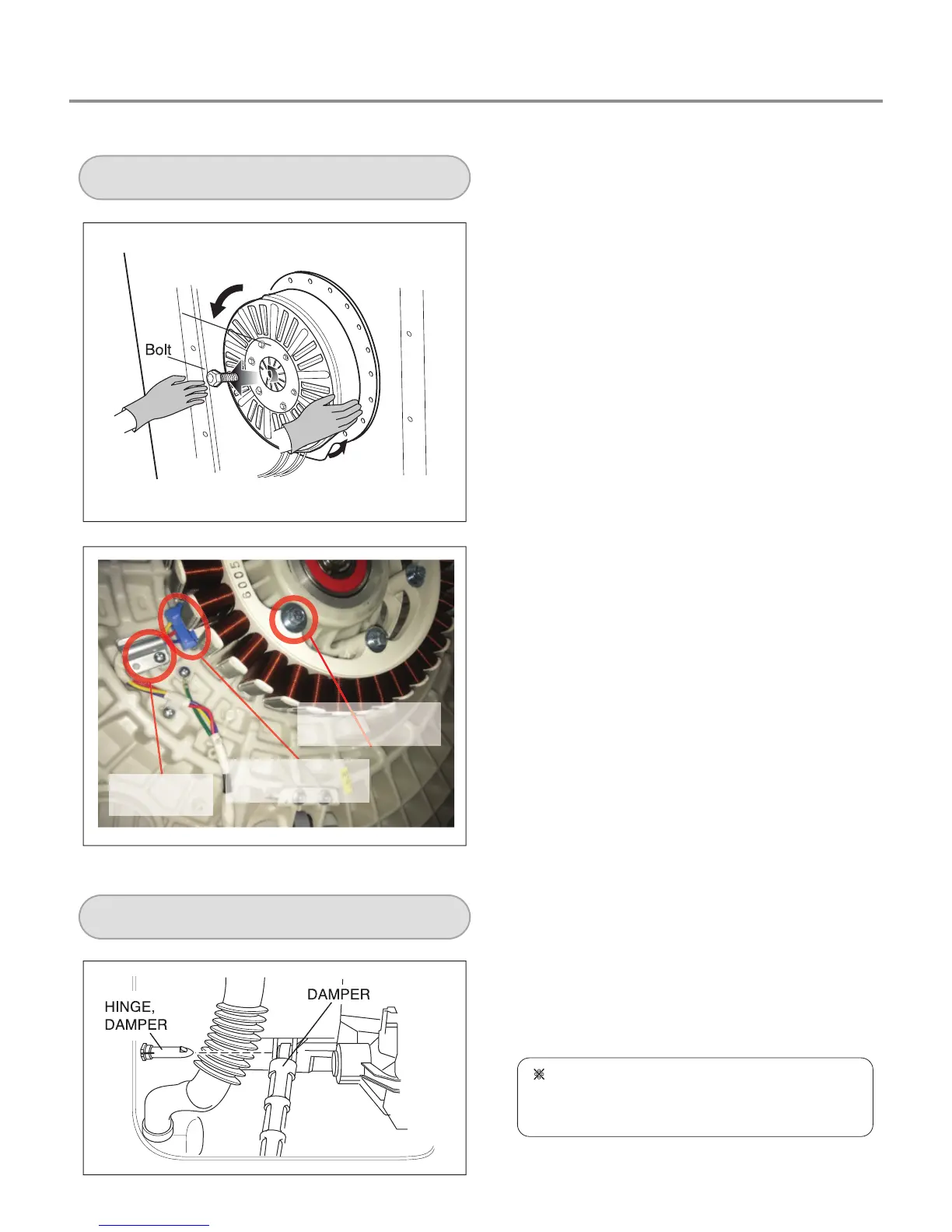 Bolt

6005

HINGE, DAMPER

DAMPER

※