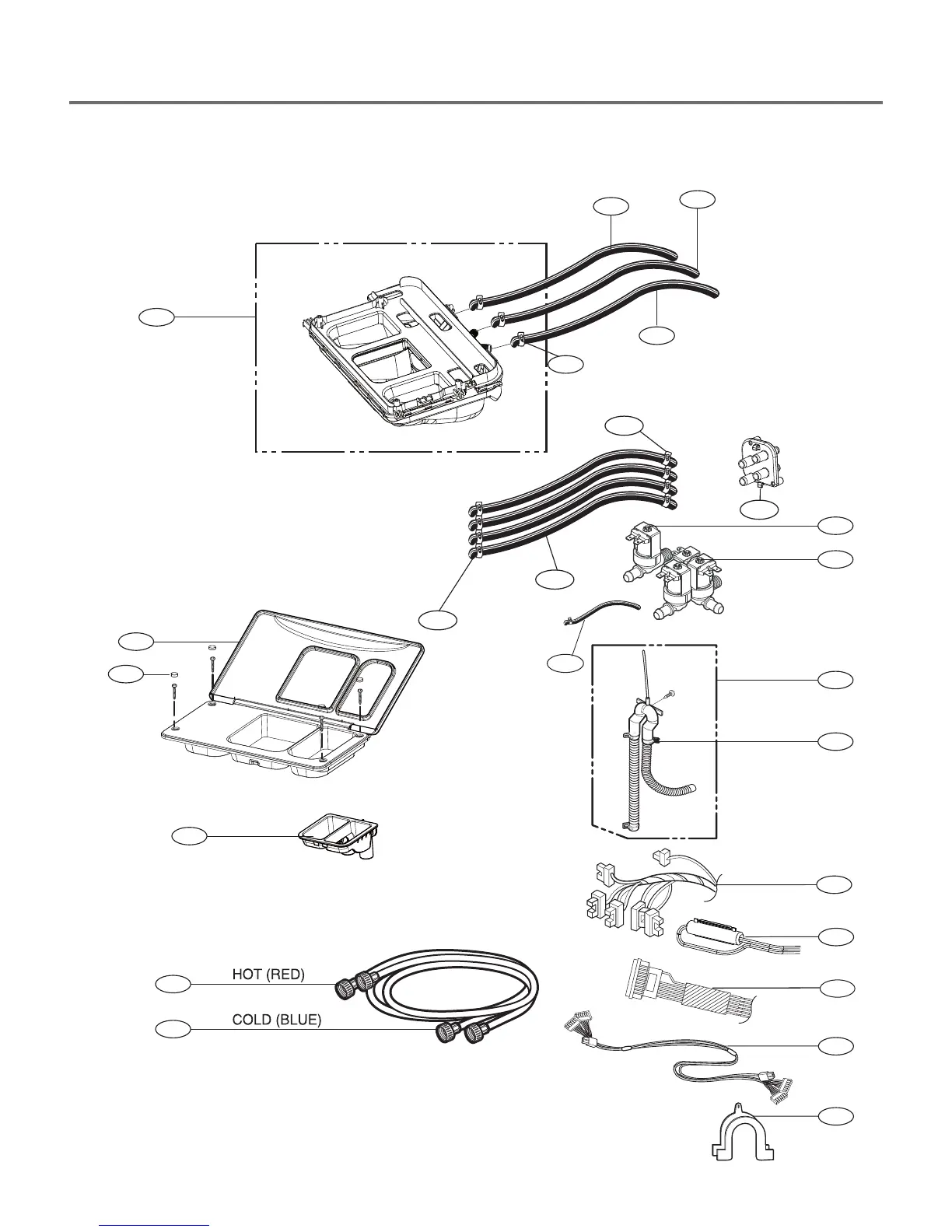 HOT (RED)

COLD (BLUE)