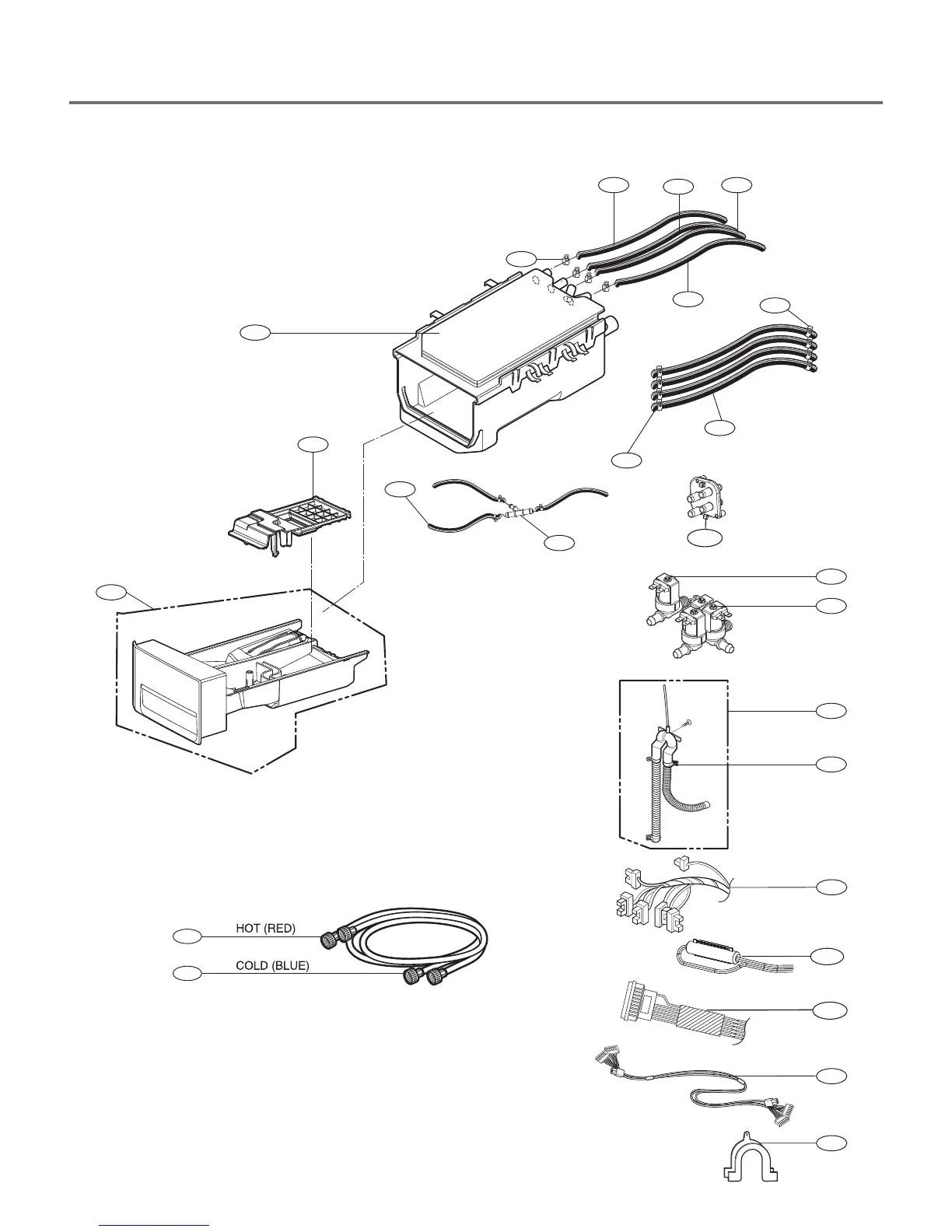 HOT (RED)
COLD (BLUE)