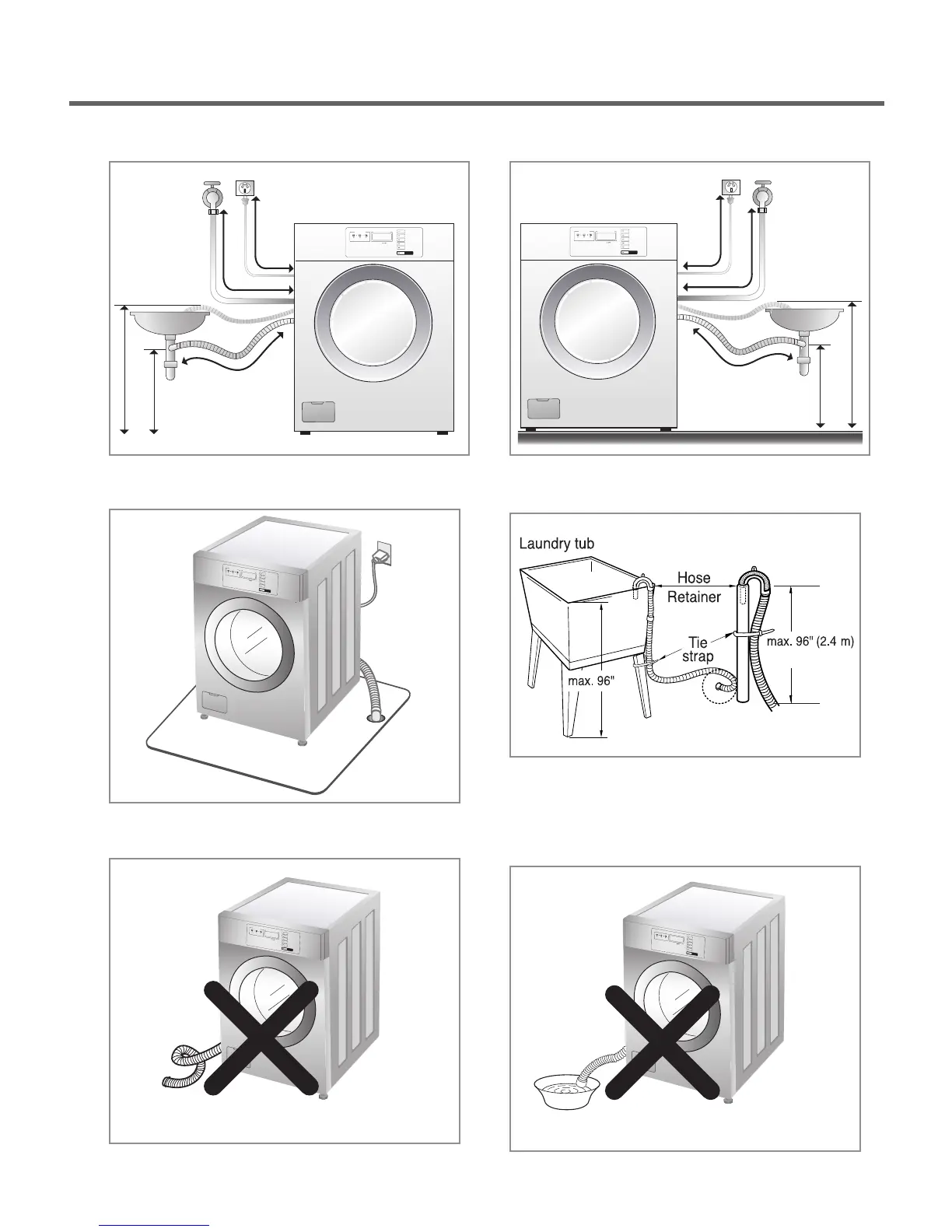 Laundry tub

Hose Retainer

Tie strap

max. 96"

max. 96" (2.4 m)