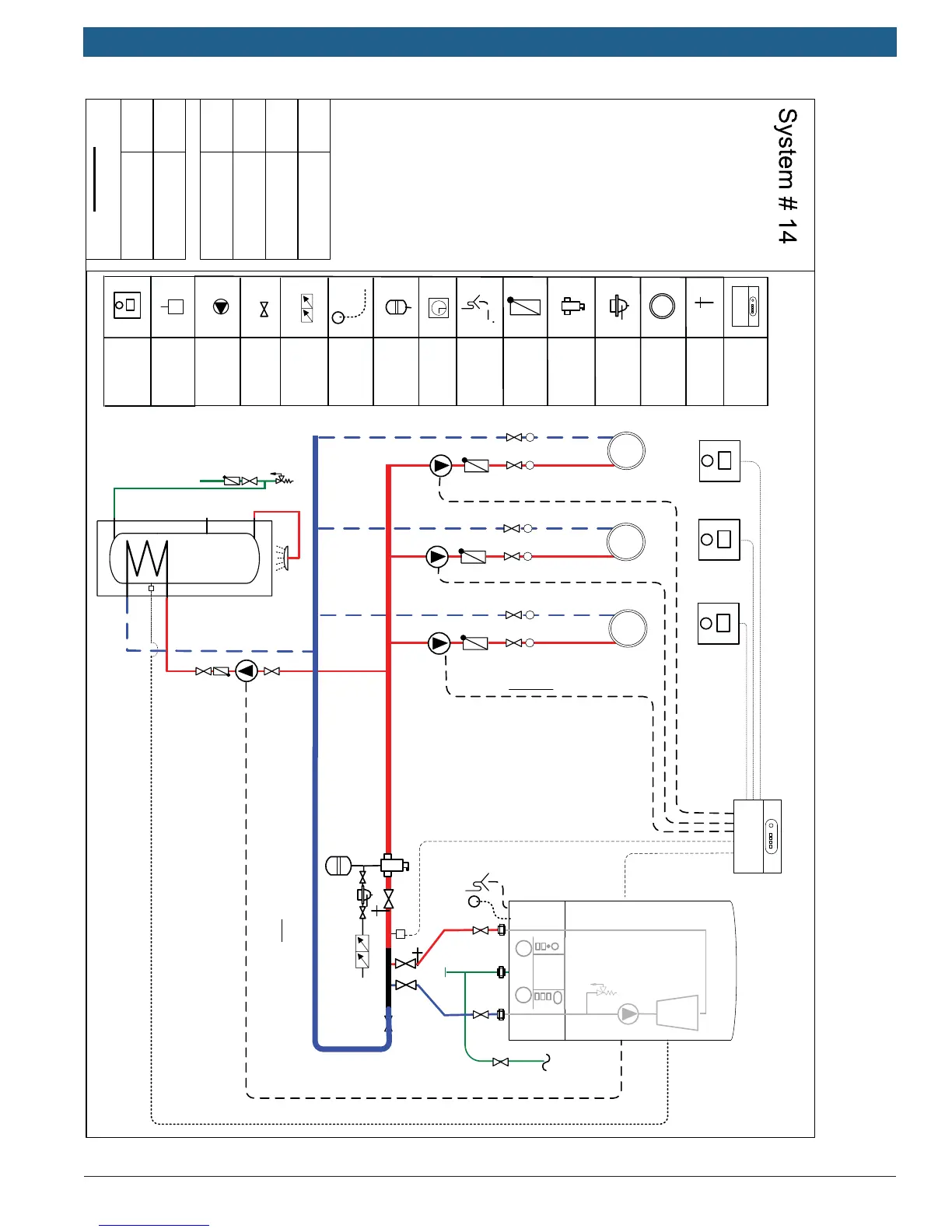 System # 14