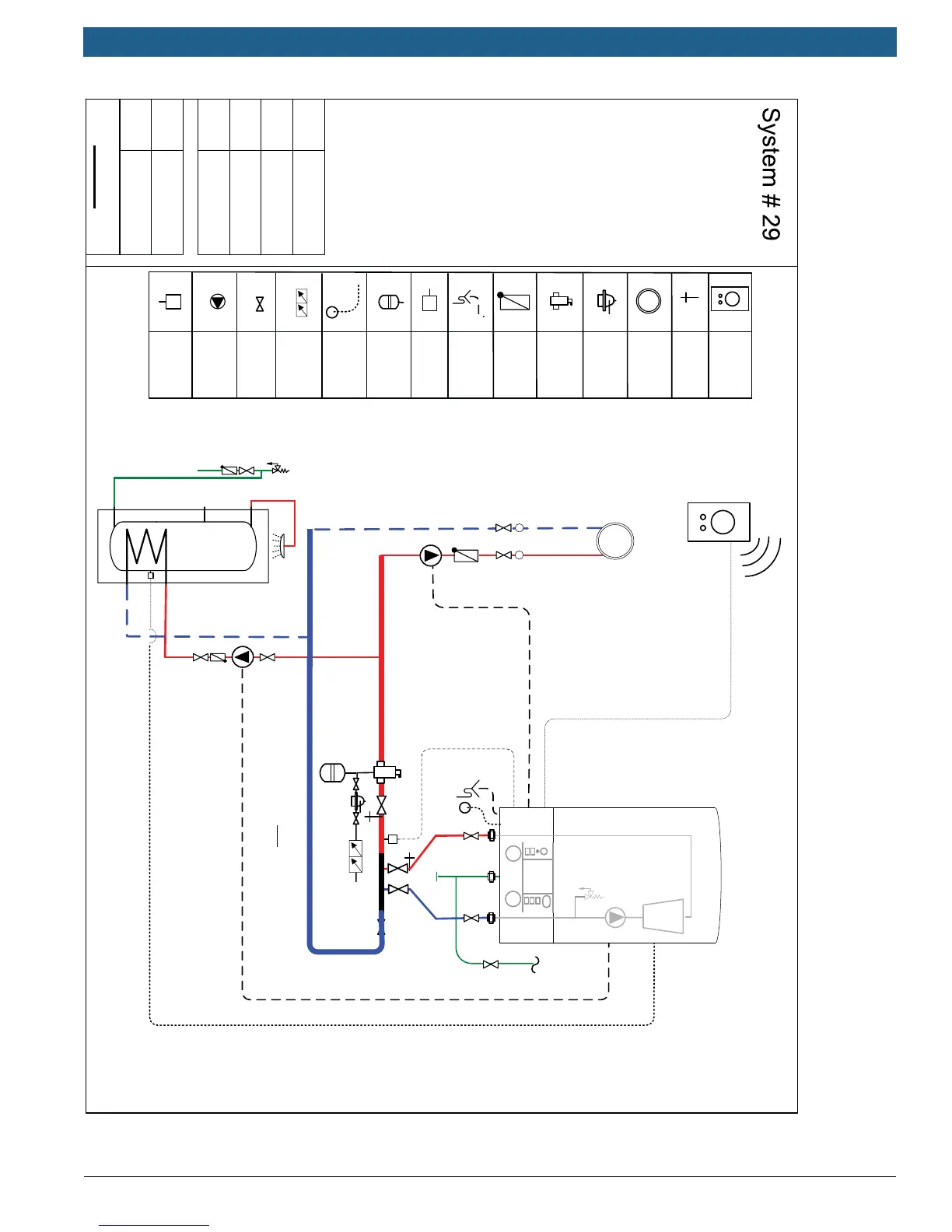 System # 29