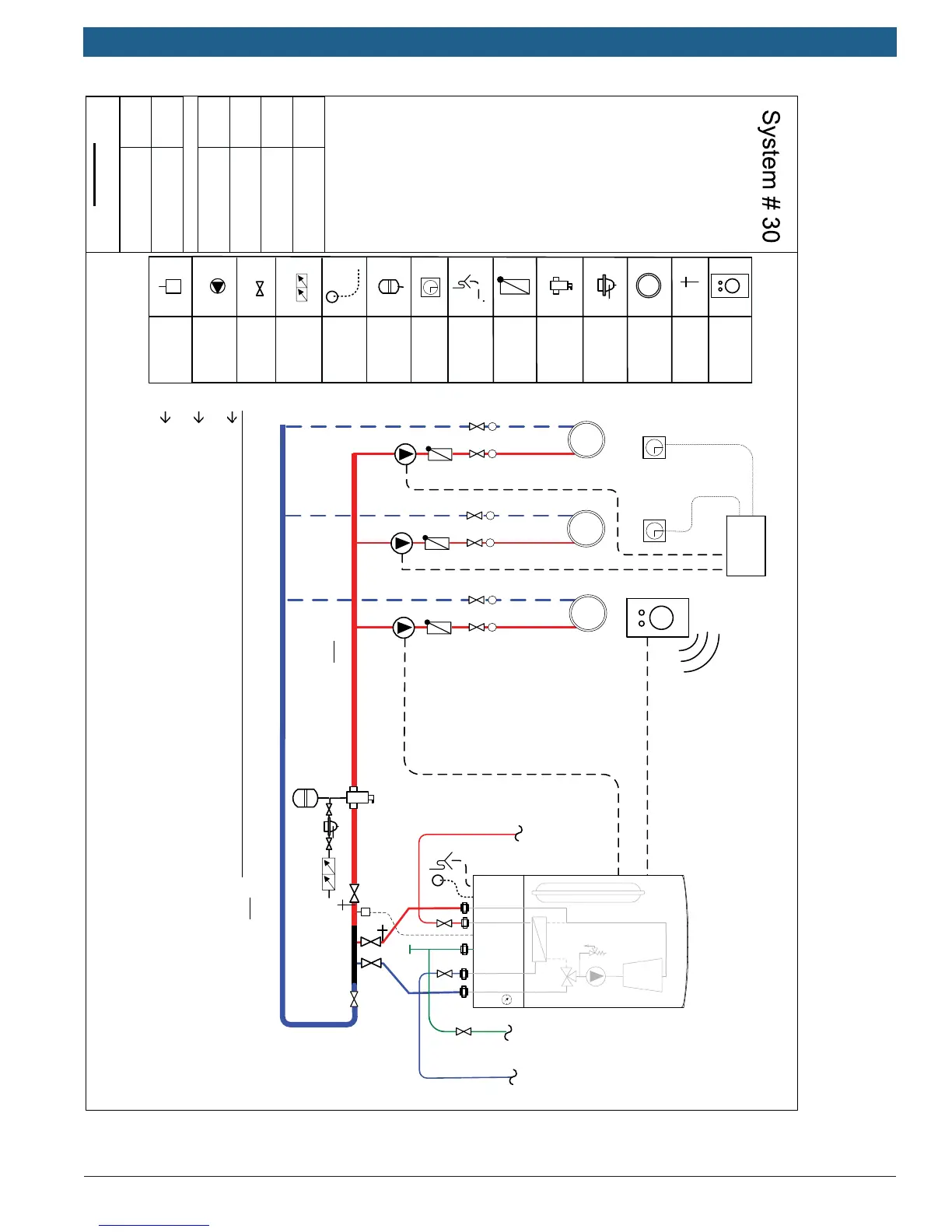 System # 30