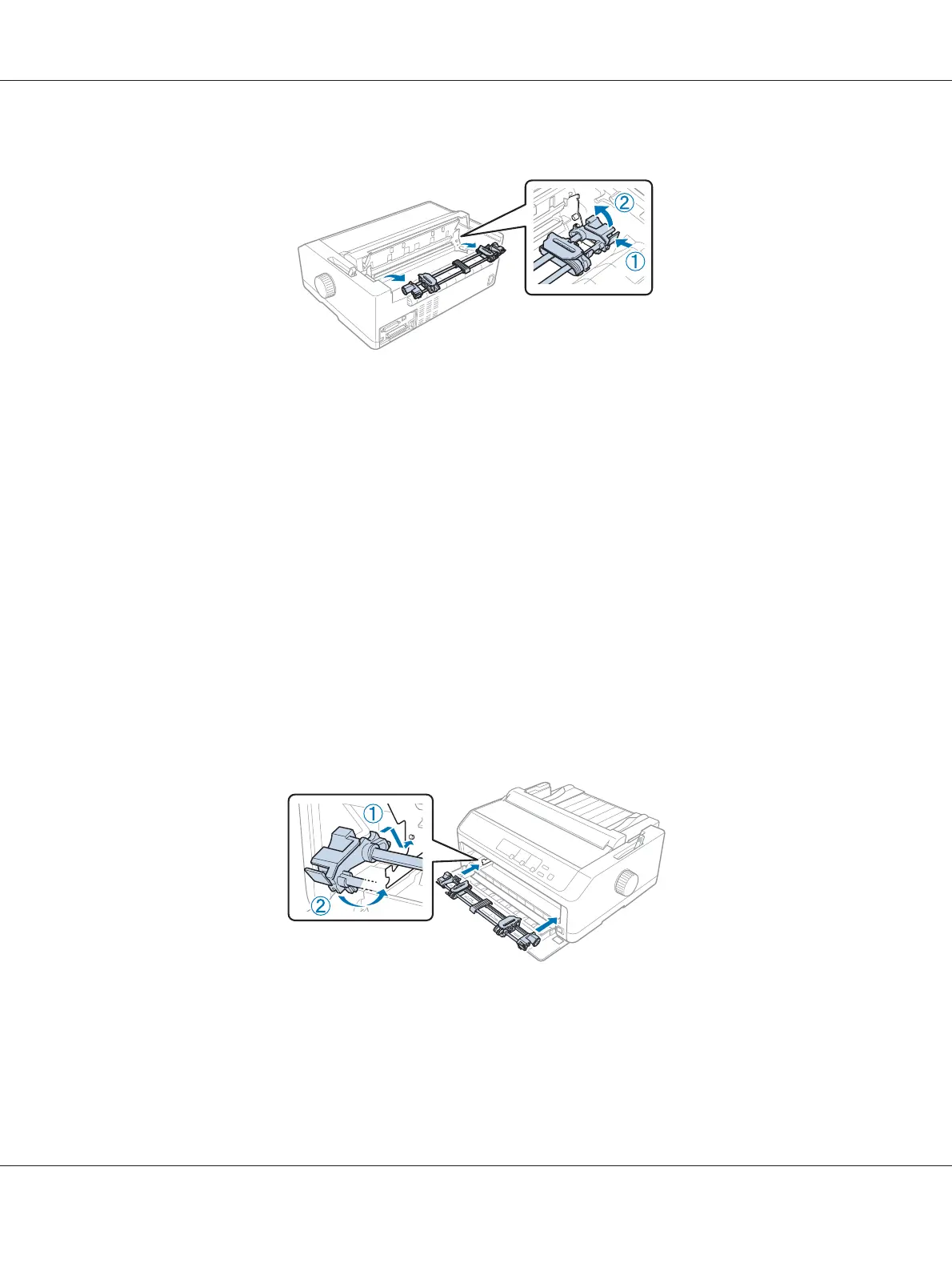 ②
①
①
②