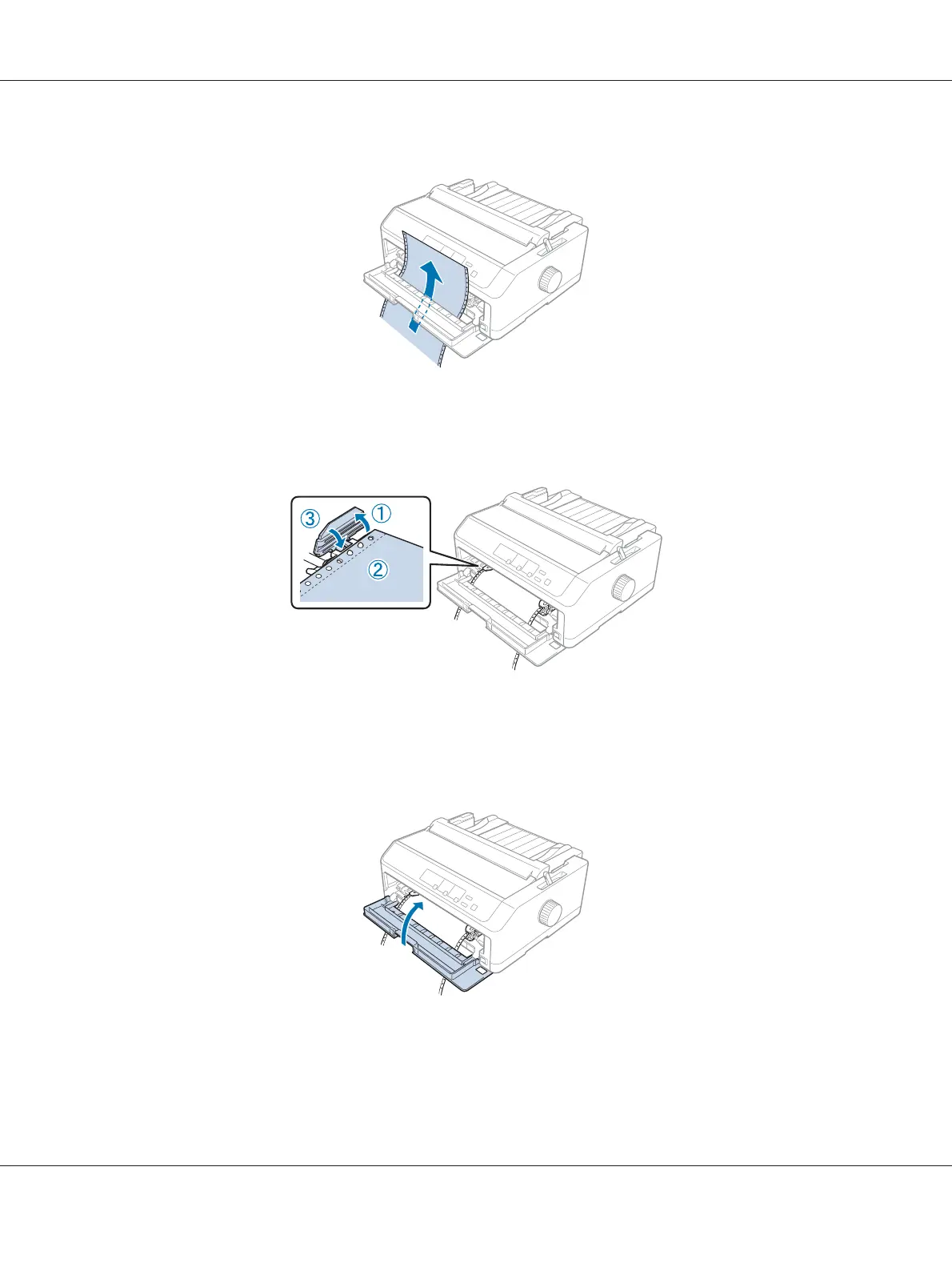 ③ ①
②