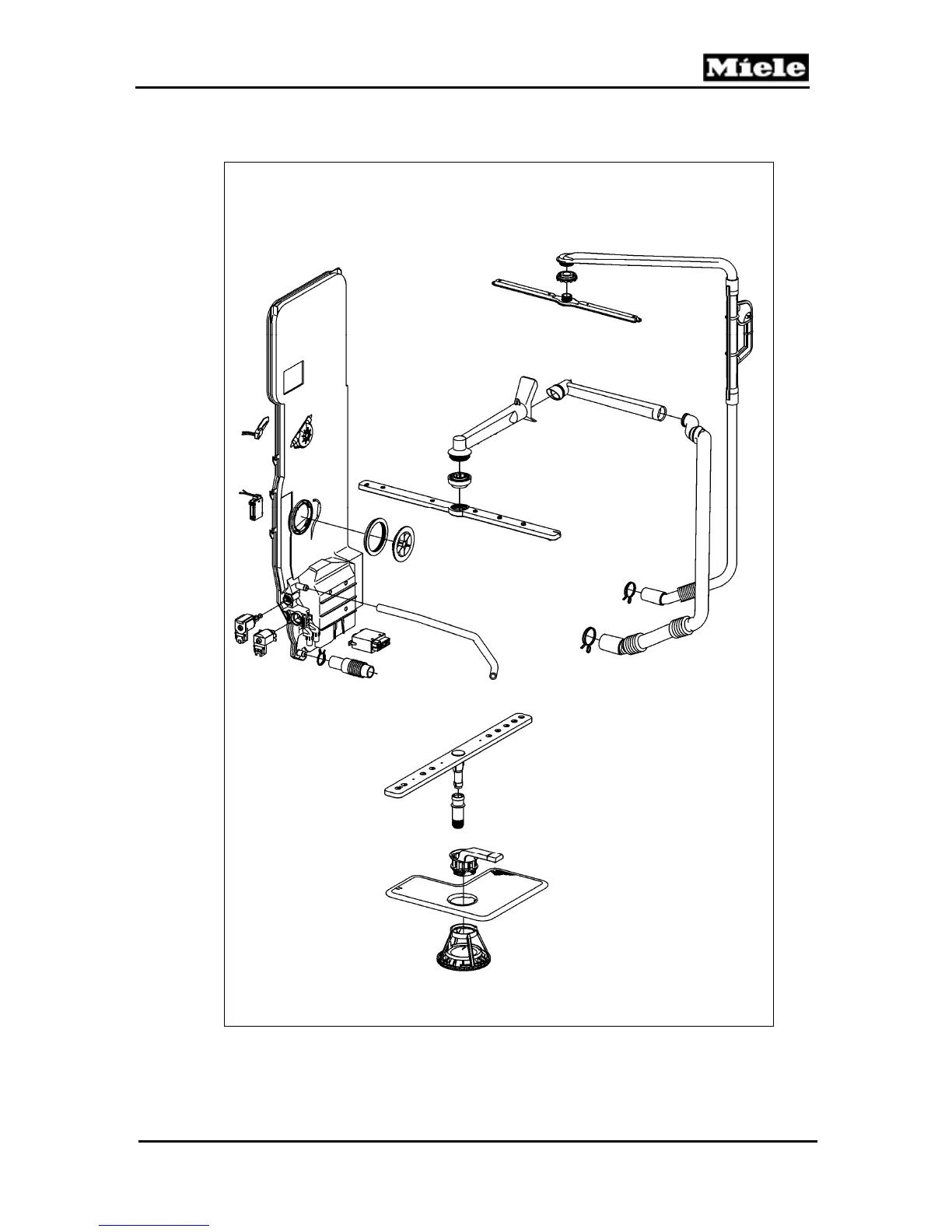 Miele