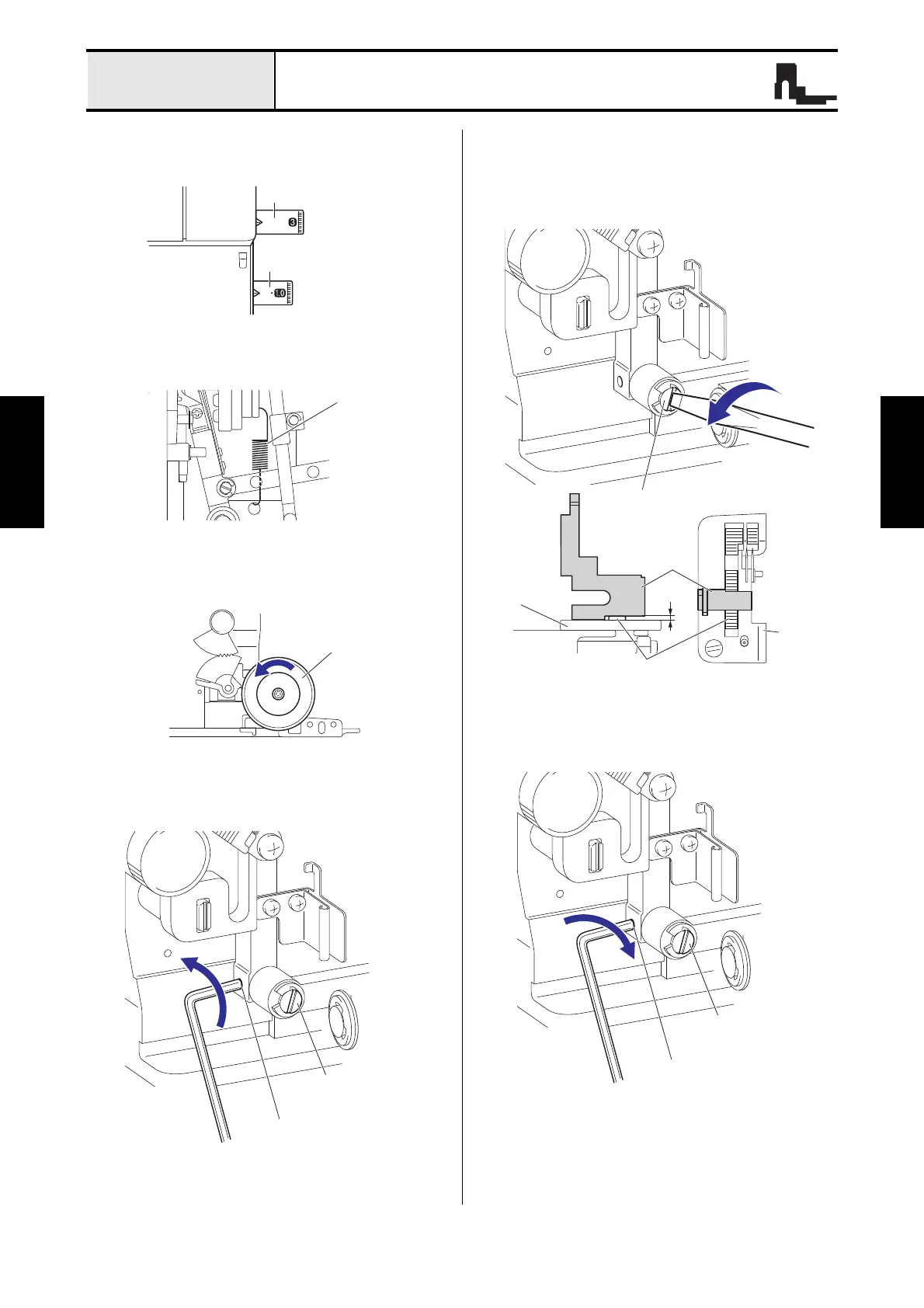 3

1.0