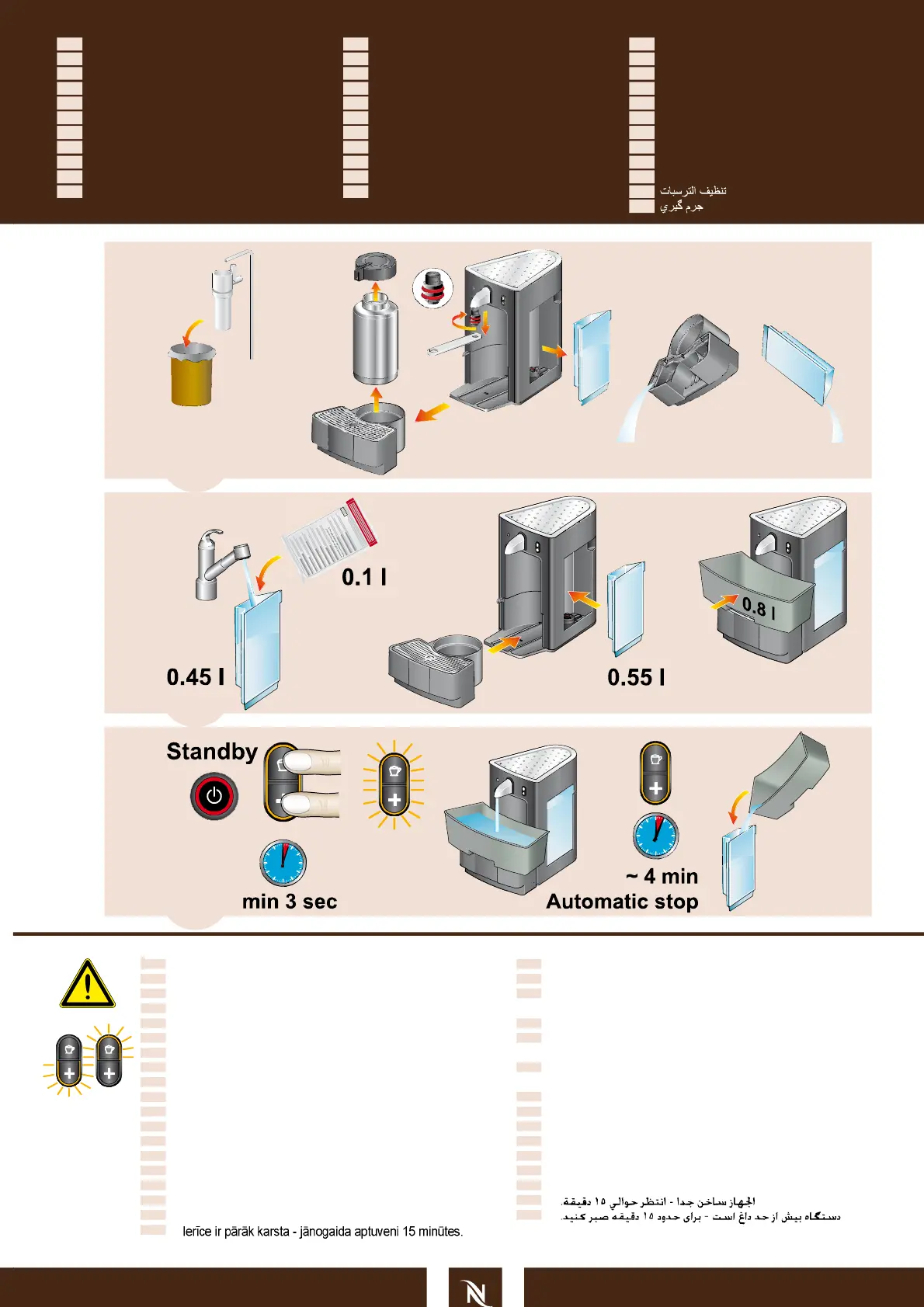 تنظيف الترسبات
جرم گيري

0.1 l
0.45 l
0.55 l
0.8 l

Standby

min 3 sec

~ 4 min
Automatic stop

Ierīce ir pārāk karsta - jānogaida aptuveni 15 minūtes.

الجهاز ساخن جدا - انتظر حوالي ١٥ دقيقة.
دستگاه بيش از حد داغ است - براى حدود ١٥ دقيقه صبر كنيد.