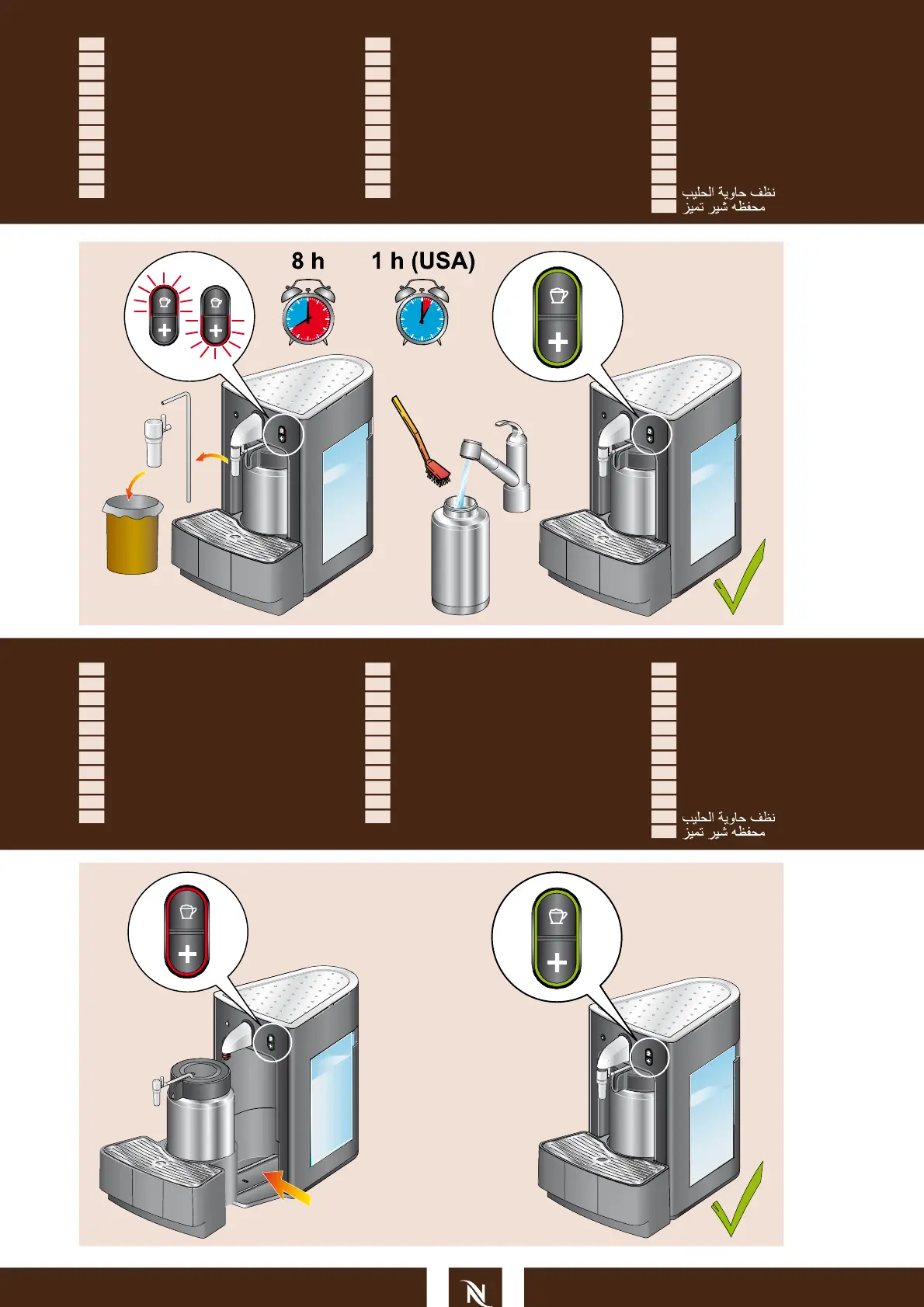 نظف حاوية الحليب
محفظه شير تميز

8 h
1 h (USA)

نظف حاوية الحليب
محفظه شير تميز