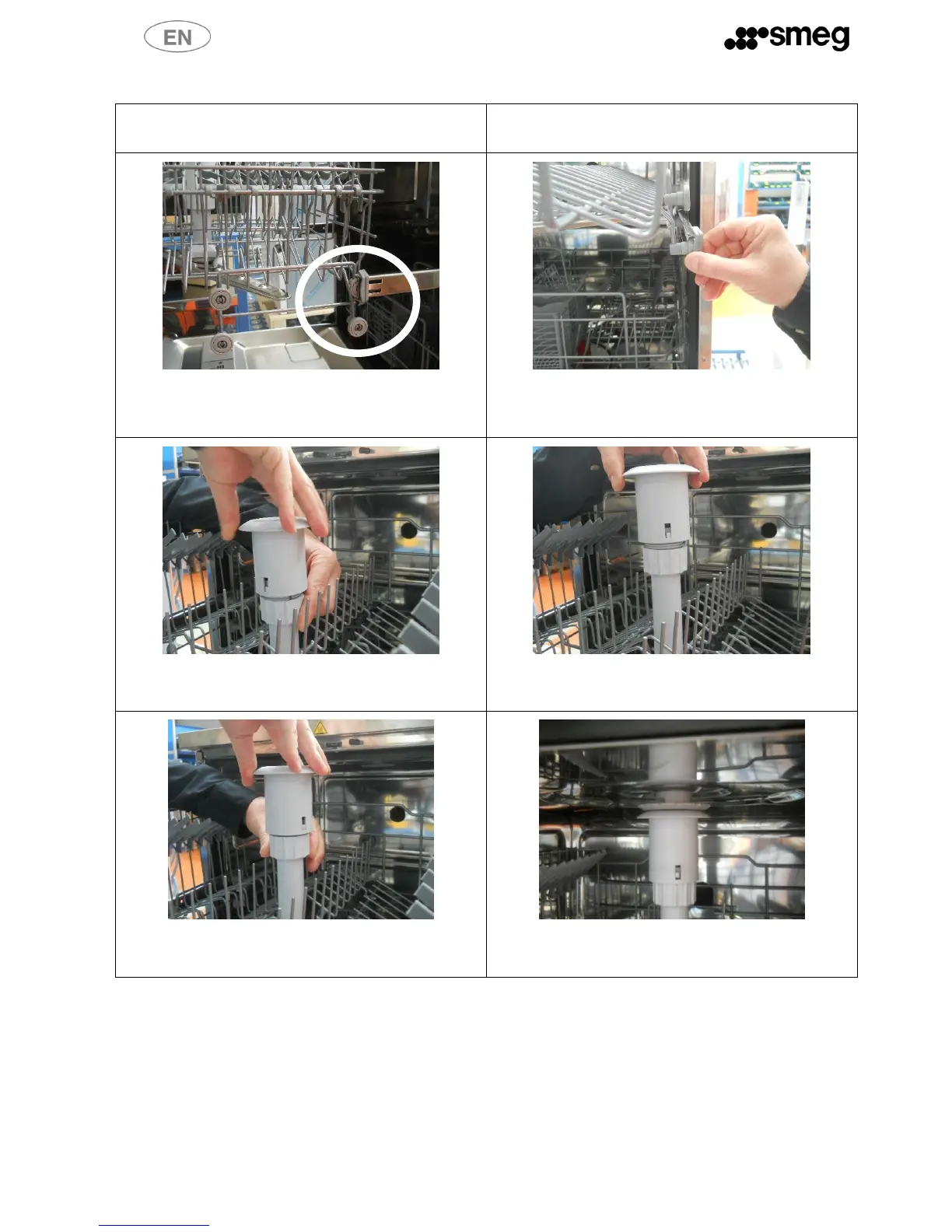 EN

smeg