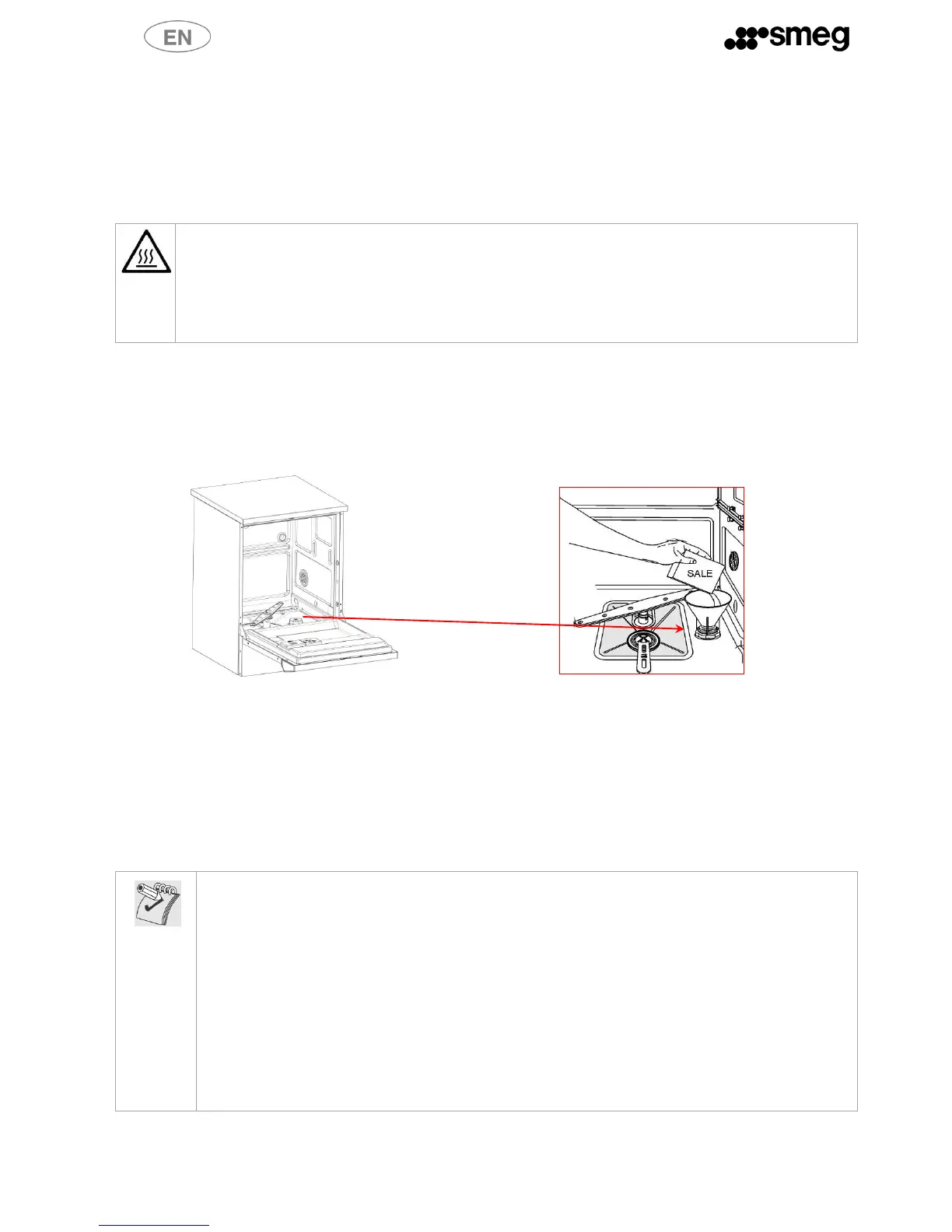 EN

smeg

SALE