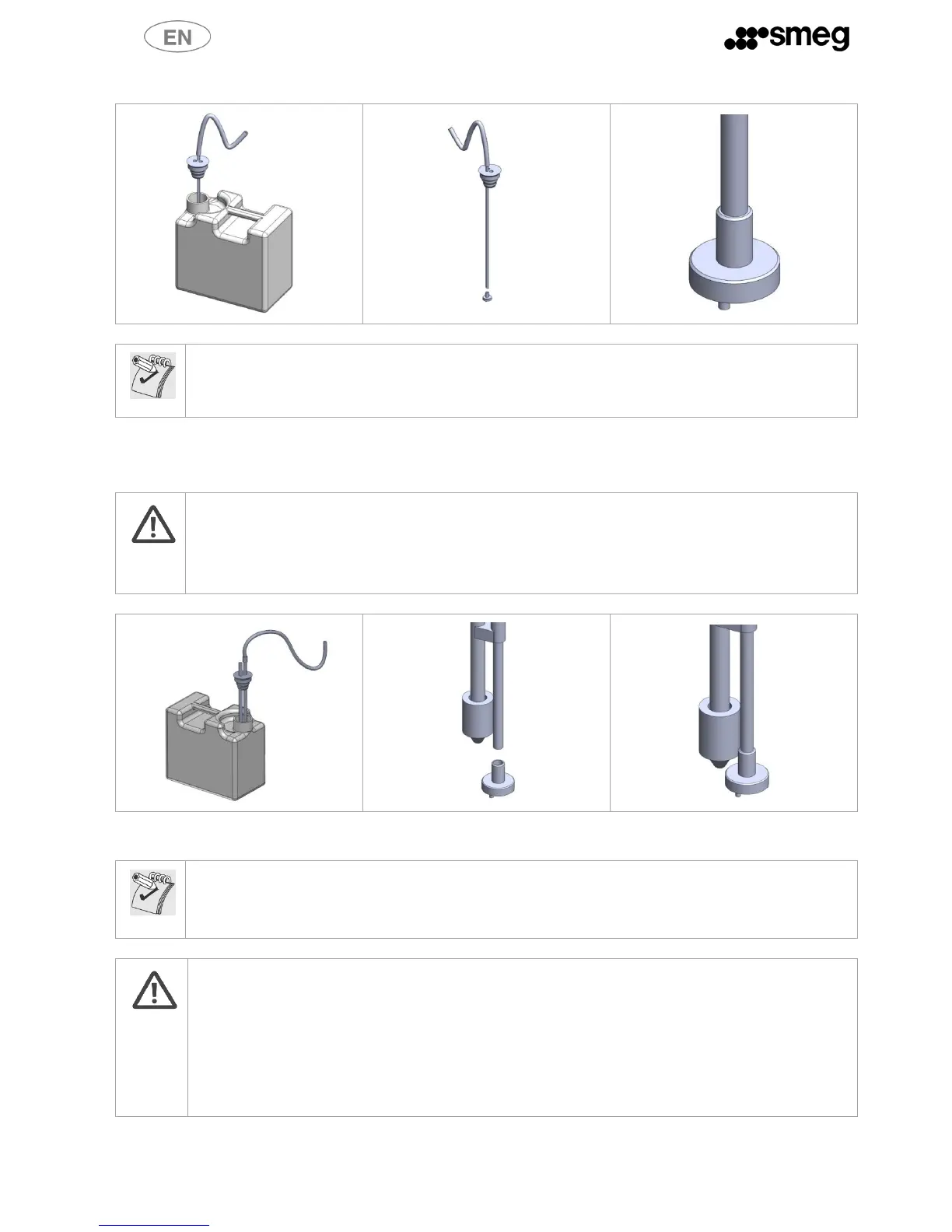 EN

smeg