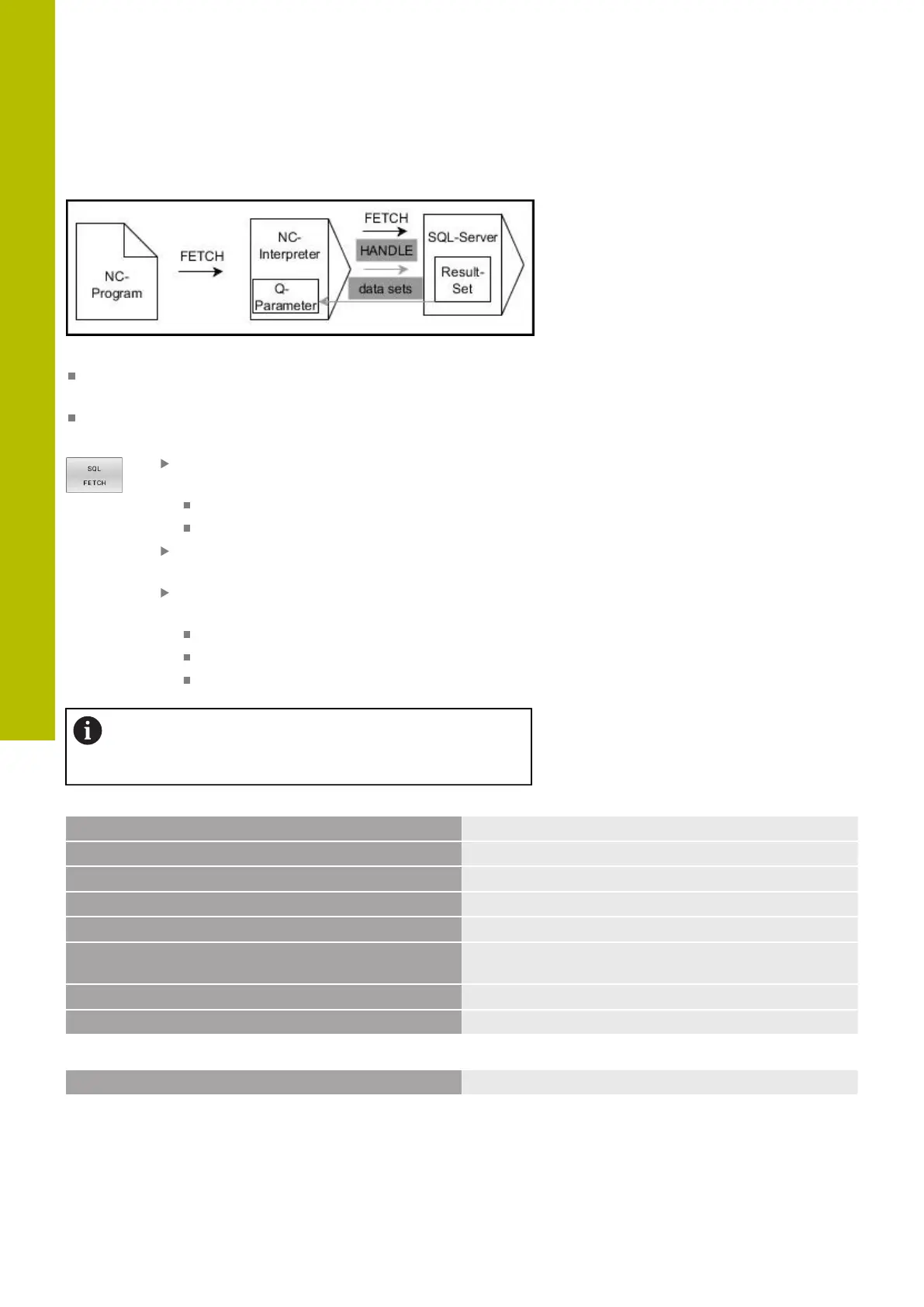 NC-Program

FETCH

NC-Interpreter

Q-Parameter

FETCH

HANDLE

data sets

SQL-Server

Result-Set

SQL FETCH