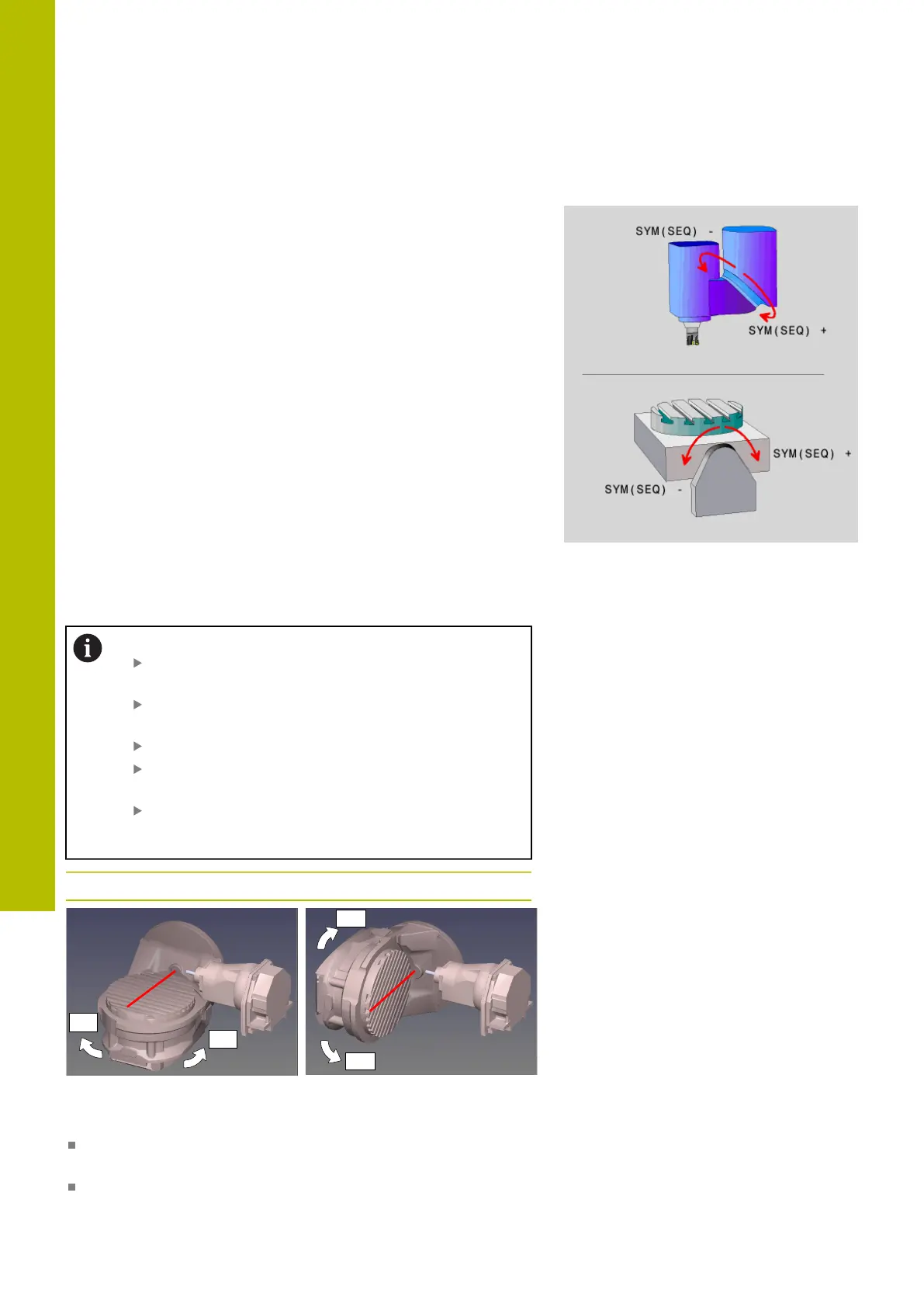 SYM(SEQ) -

SYM(SEQ) +

SYM(SEQ) +

SYM(SEQ) -