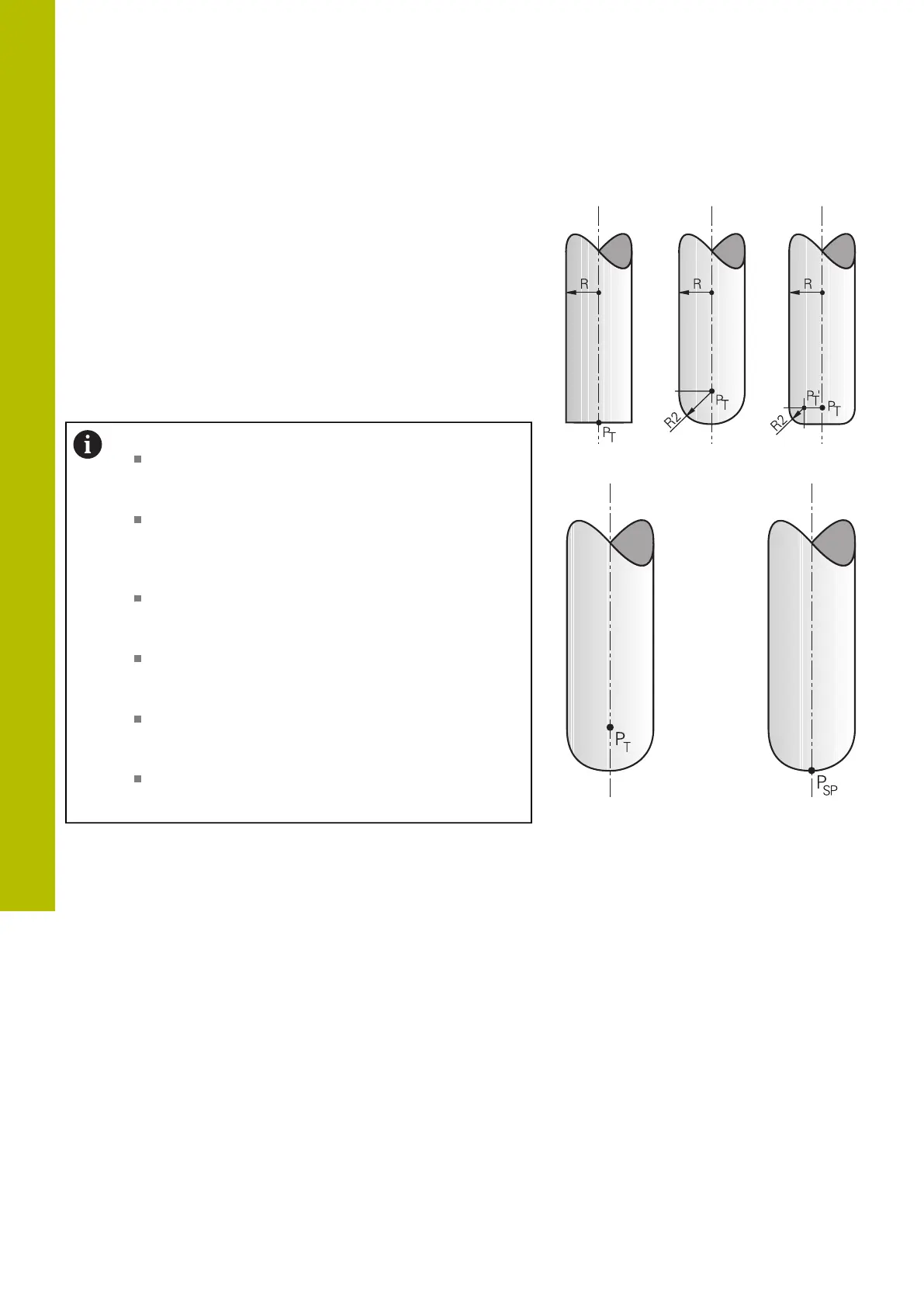 R

$P_T$

R

R2

$P_T$

R

R2

$P_T'$

$P_T$

$P_T$

$P_{SP}$