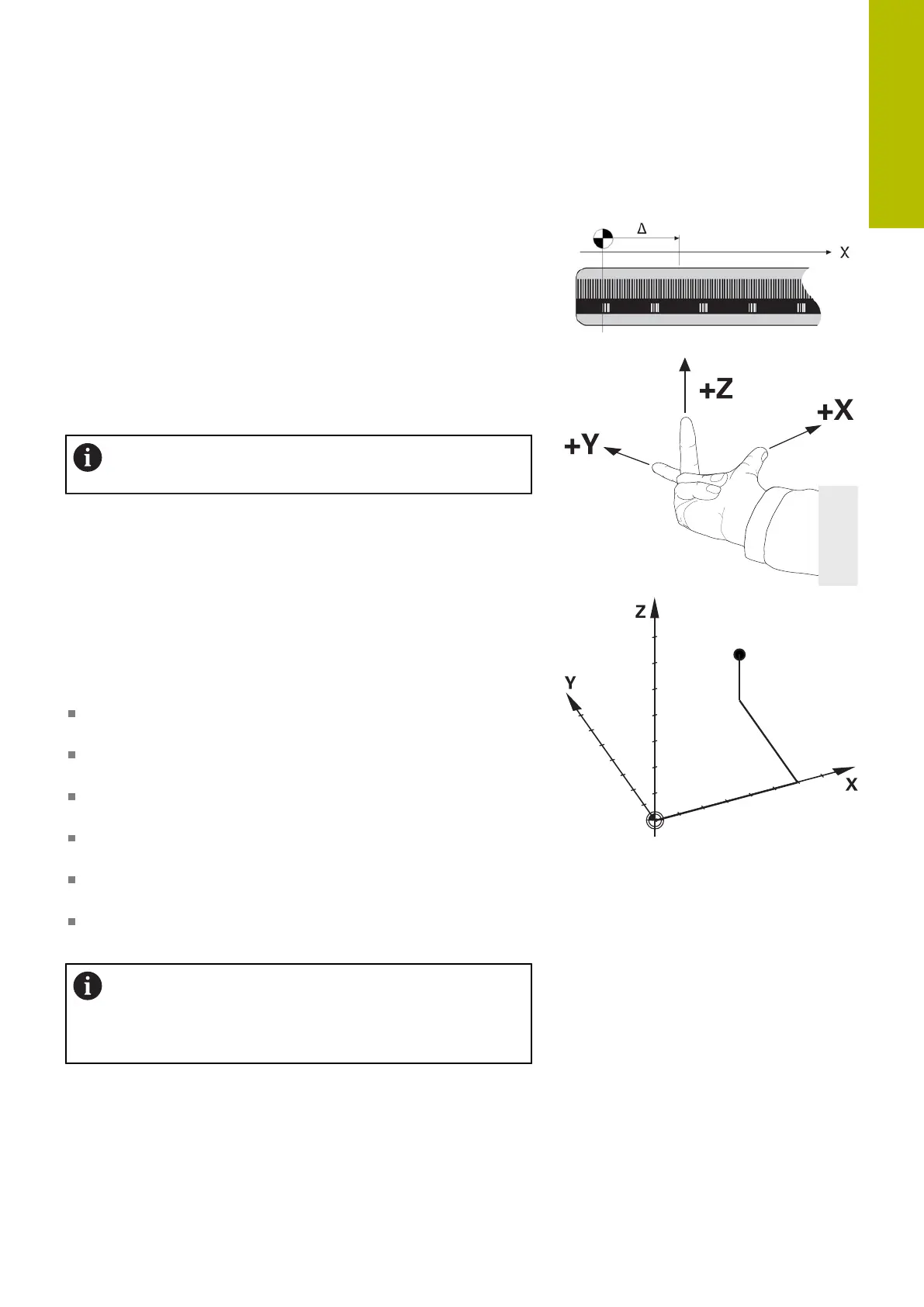 Δ

X

+Z

+X

+Y

Z

Y

X