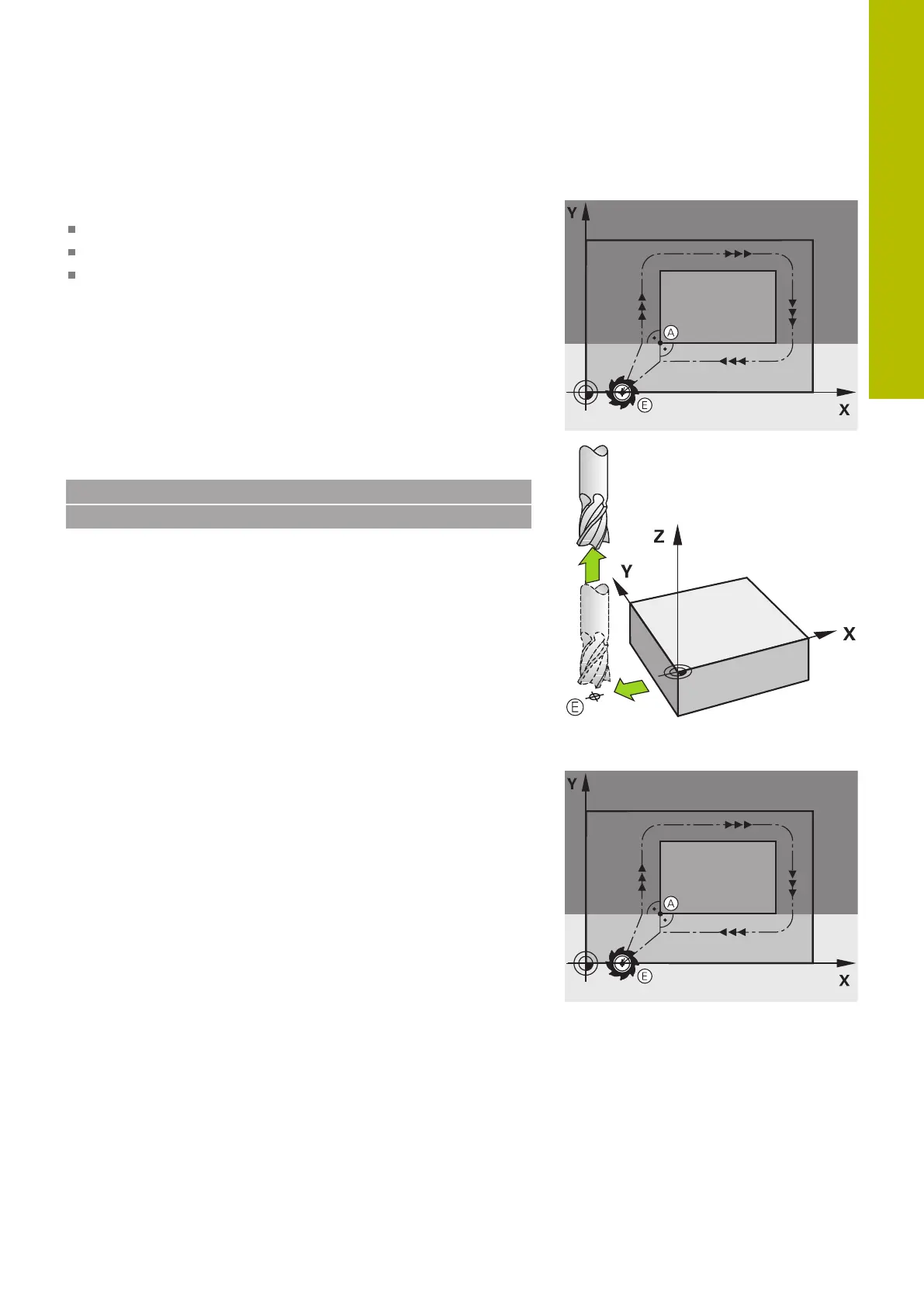 Y
A
E
X

Z
Y
X
E

Y
A
E
X