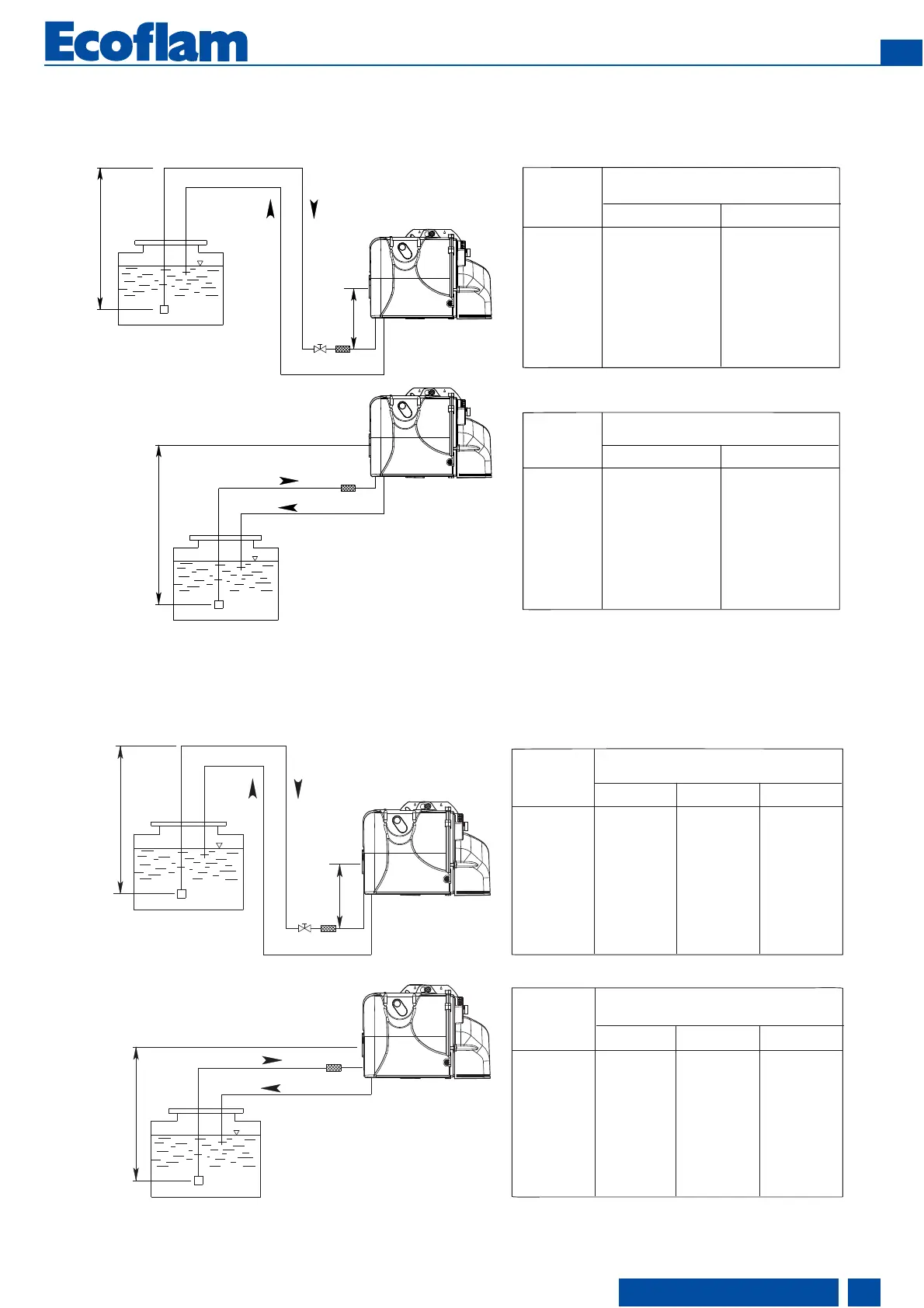 Ecoflam