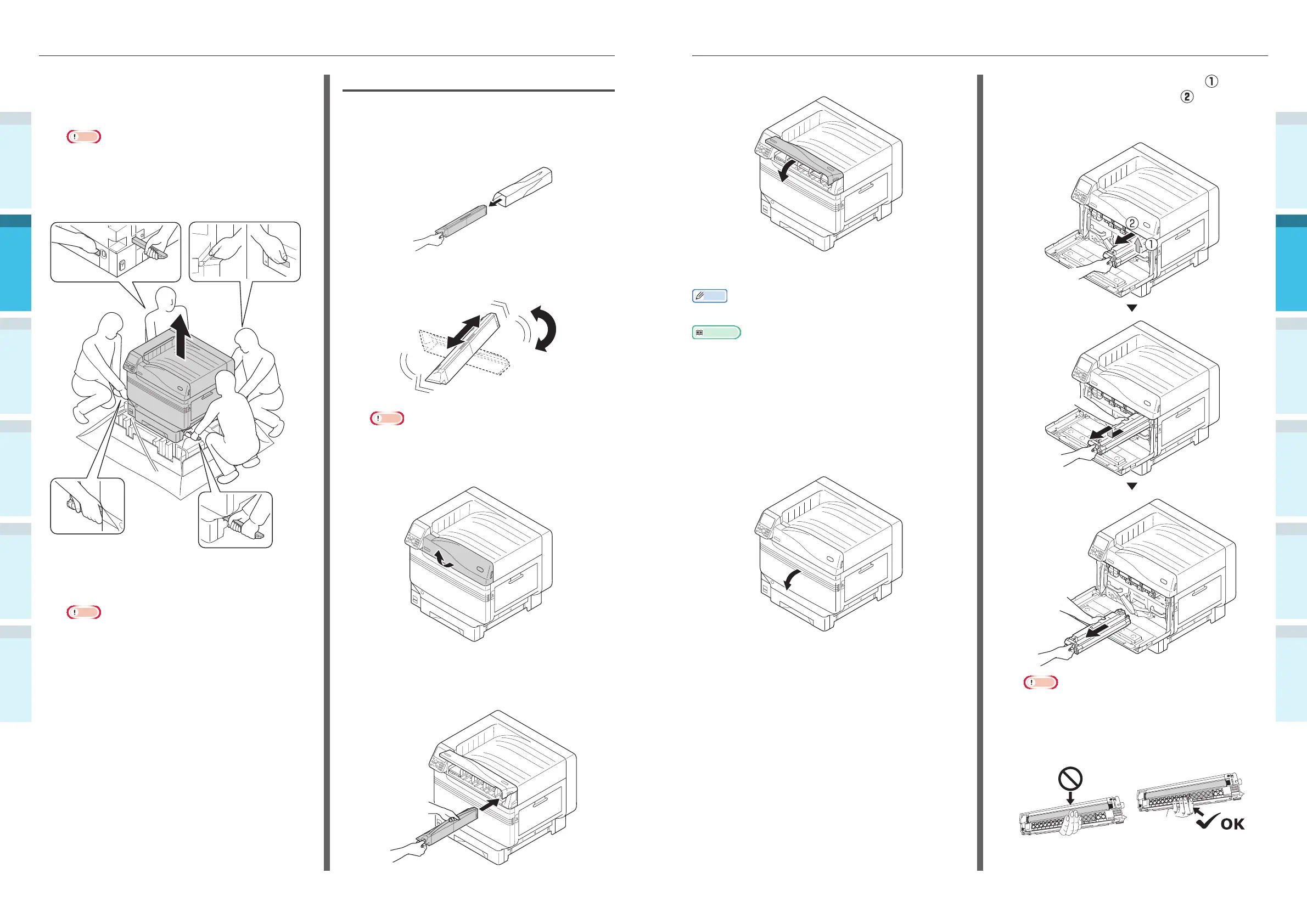 ①
②

②
①

OK