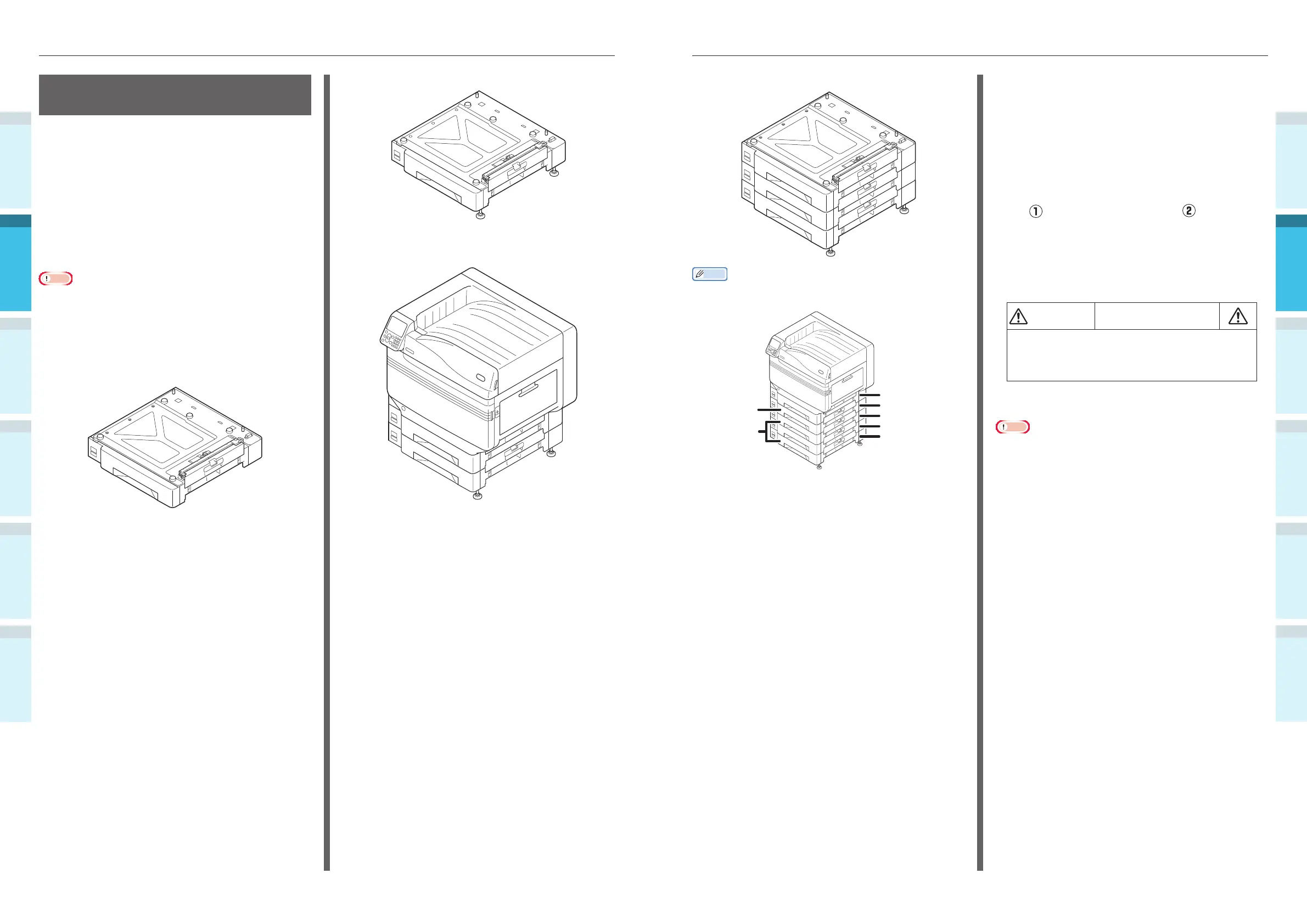 ①
②