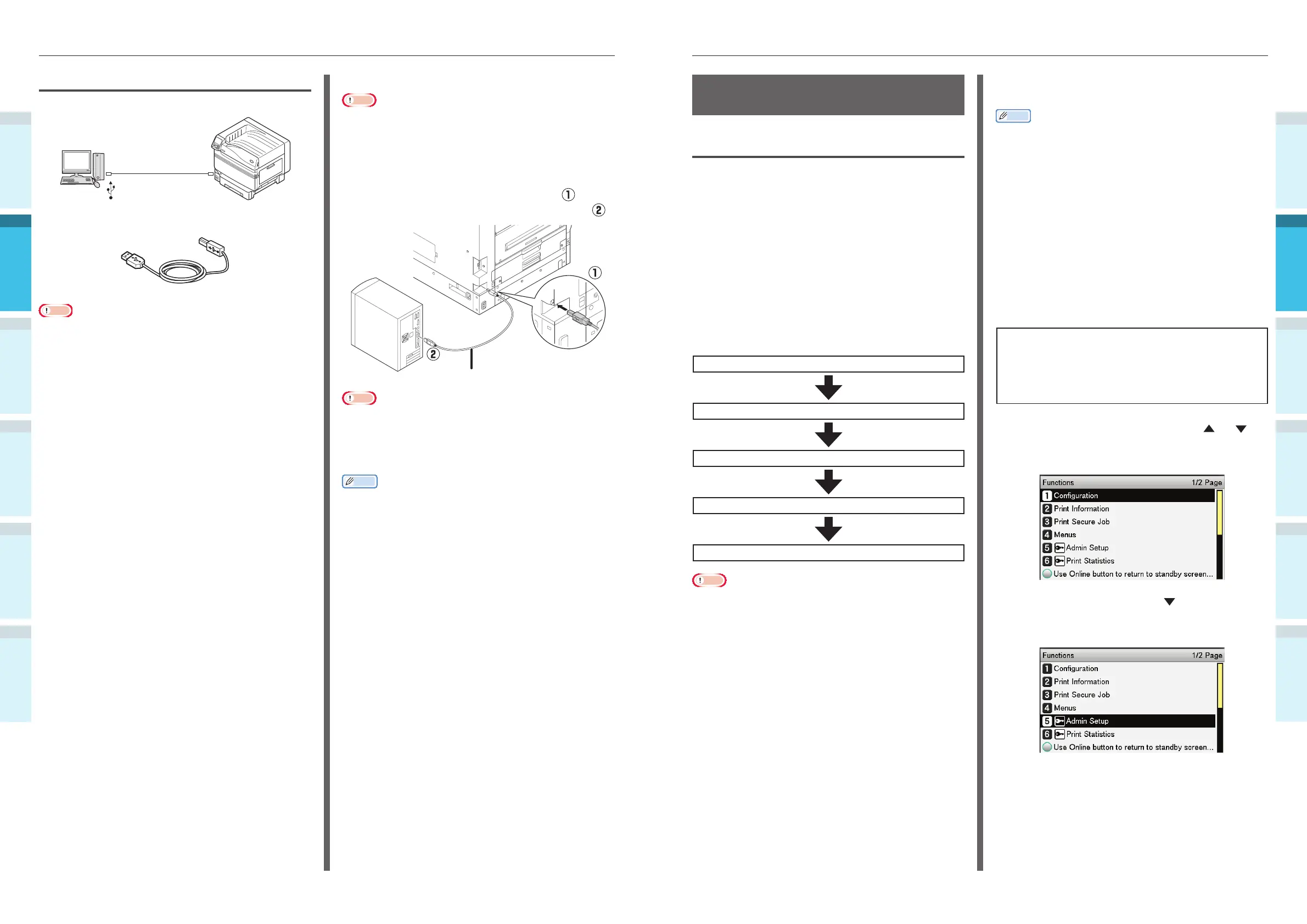 ①
②
①
②

Functions 1/2 Page
1 Configuration
2 Print Information
3 Print Secure Job
4 Menus
5 Admin Setup
6 Print Statistics
Use Online button to return to standby screen...

Functions 1/2 Page
1 Configuration
2 Print Information
3 Print Secure Job
4 Menus
5 Admin Setup
6 Print Statistics
Use Online button to return to standby screen...