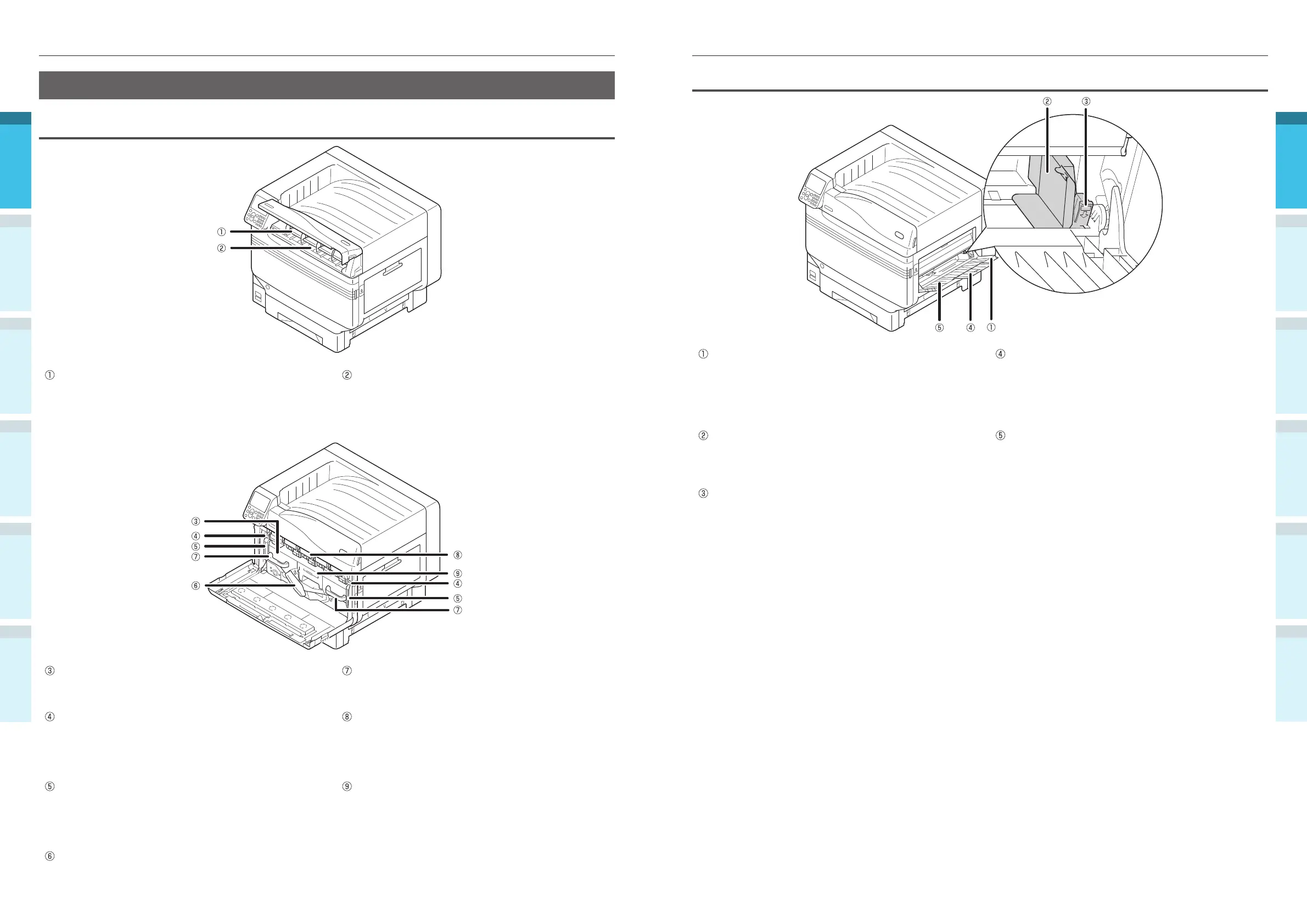 ①
②

①
②

③
④
⑤
⑦
⑥

⑧
⑨
④
⑤
⑦

③
④
⑤
⑥

⑦
⑧
⑨

②
③

⑤
④
①

①
②
③

④
⑤