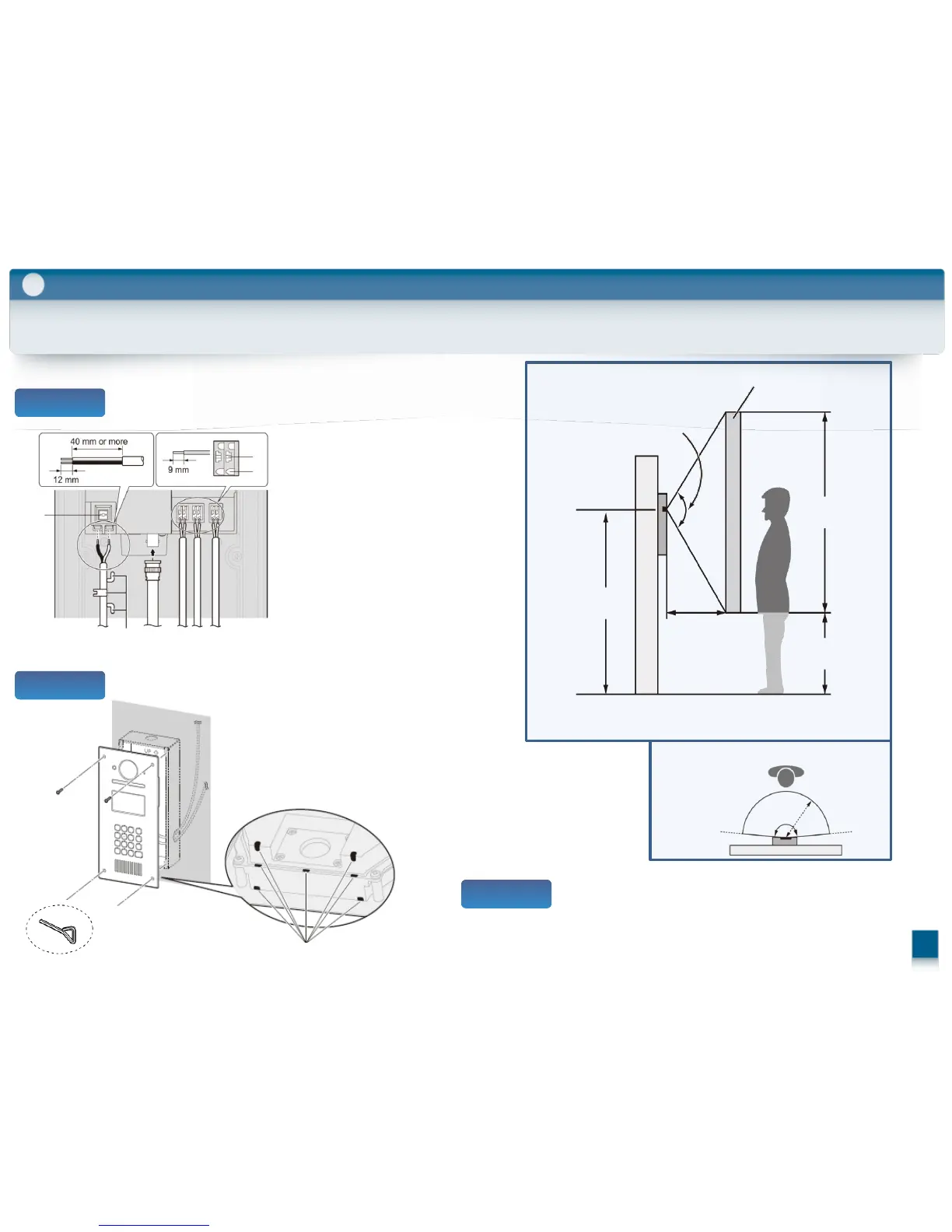 40 mm or more

12 mm

9 mm

UP