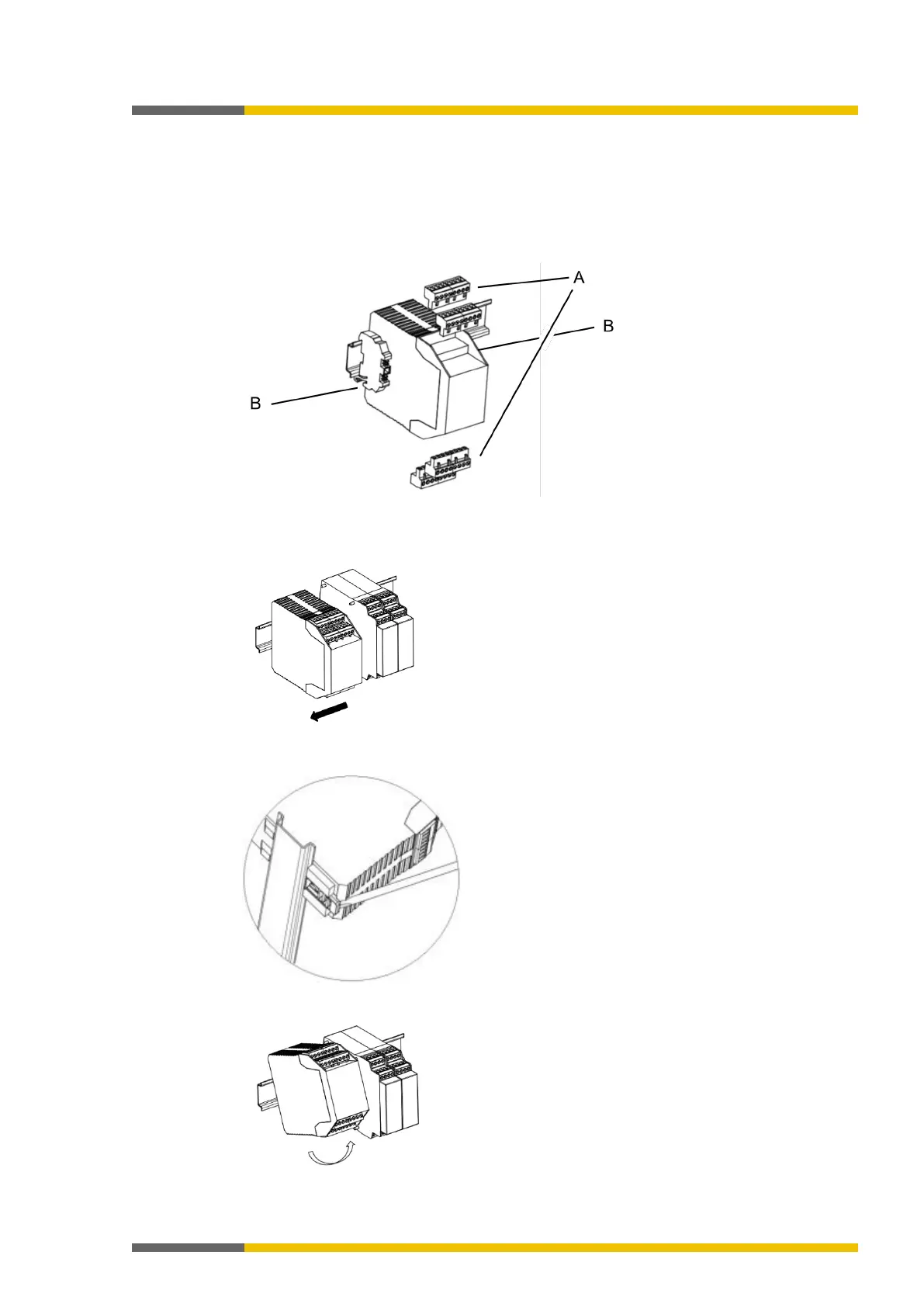 A
B
B