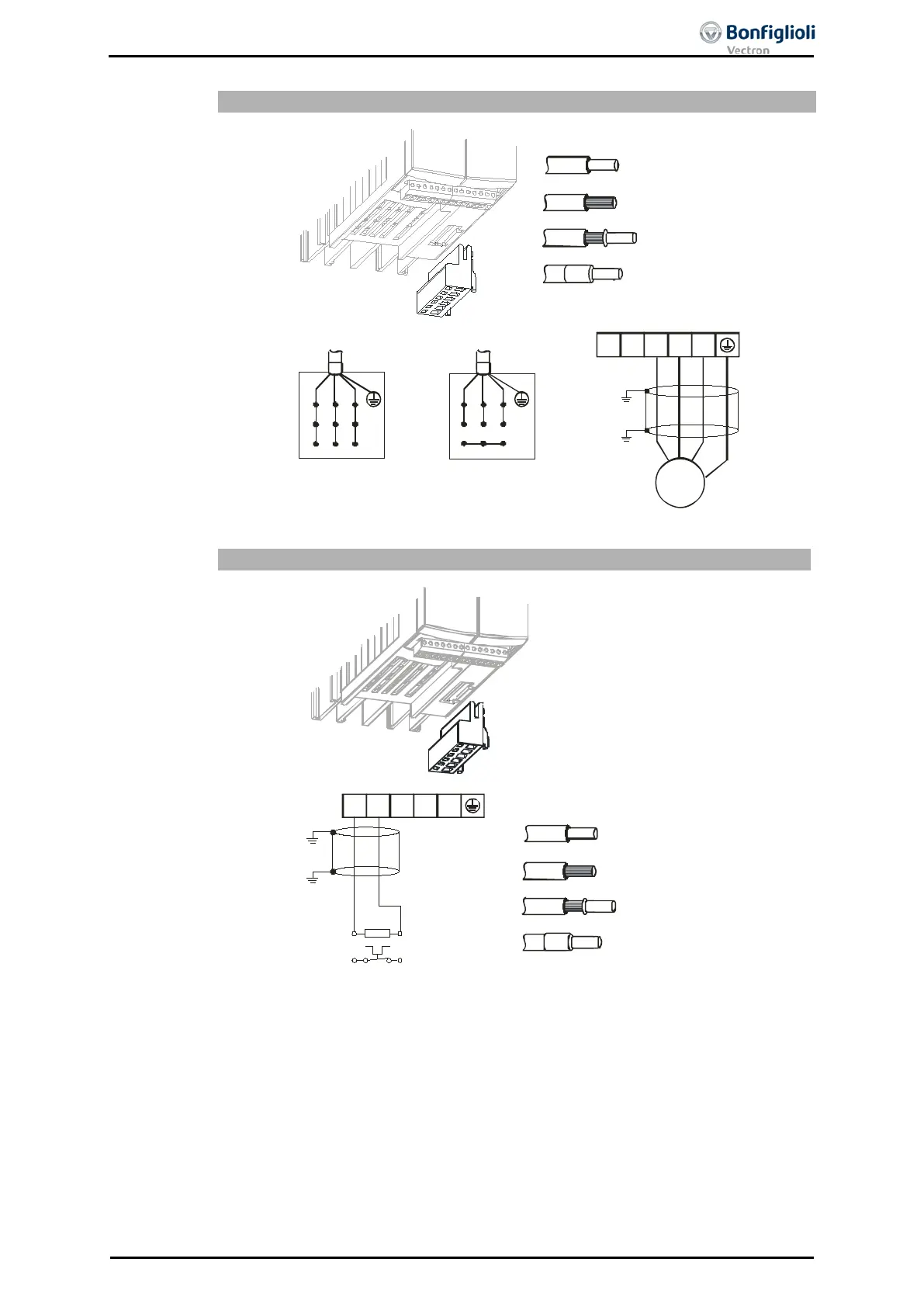 Bonfiglioli
Vectron