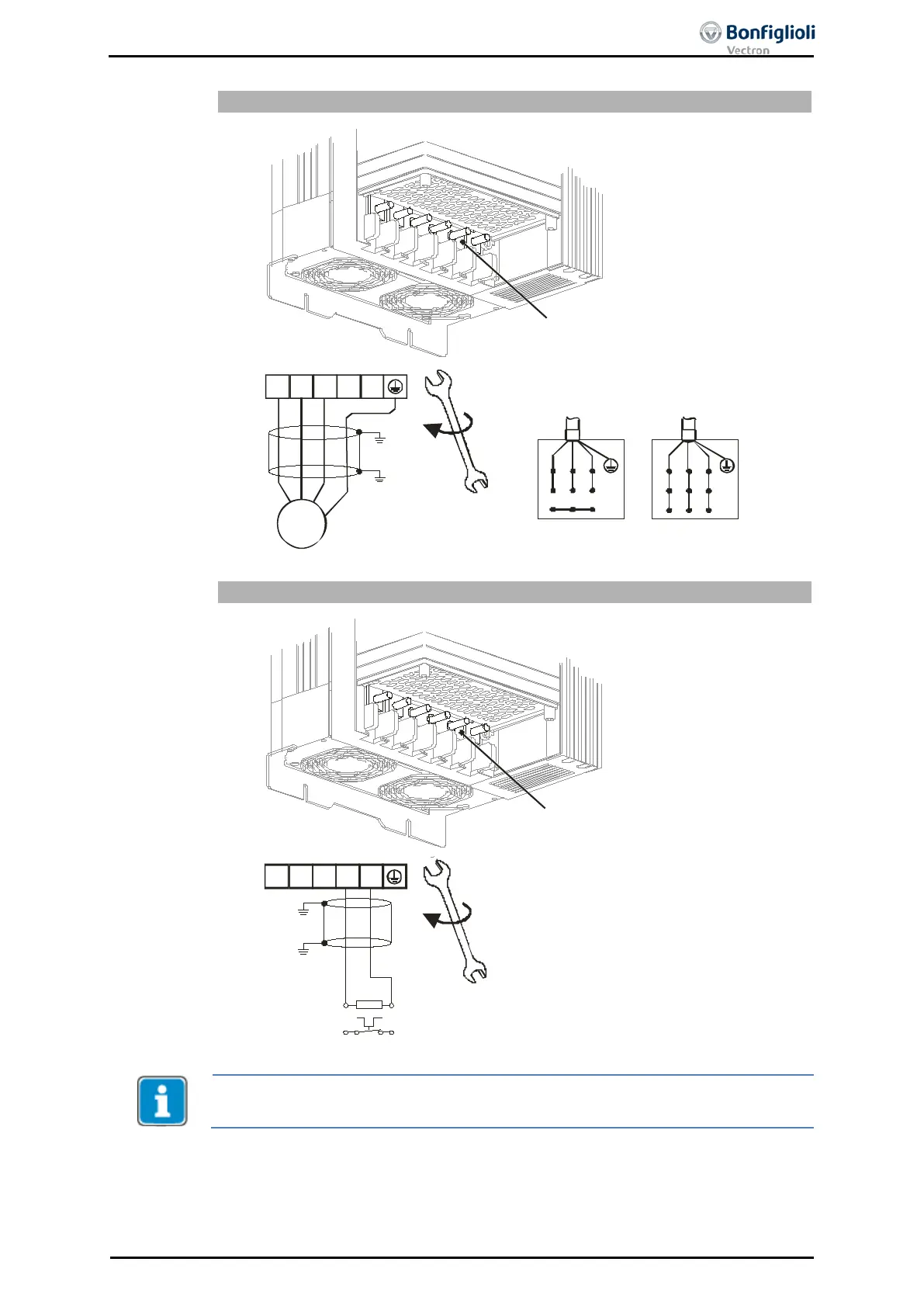 Bonfiglioli
Vectron