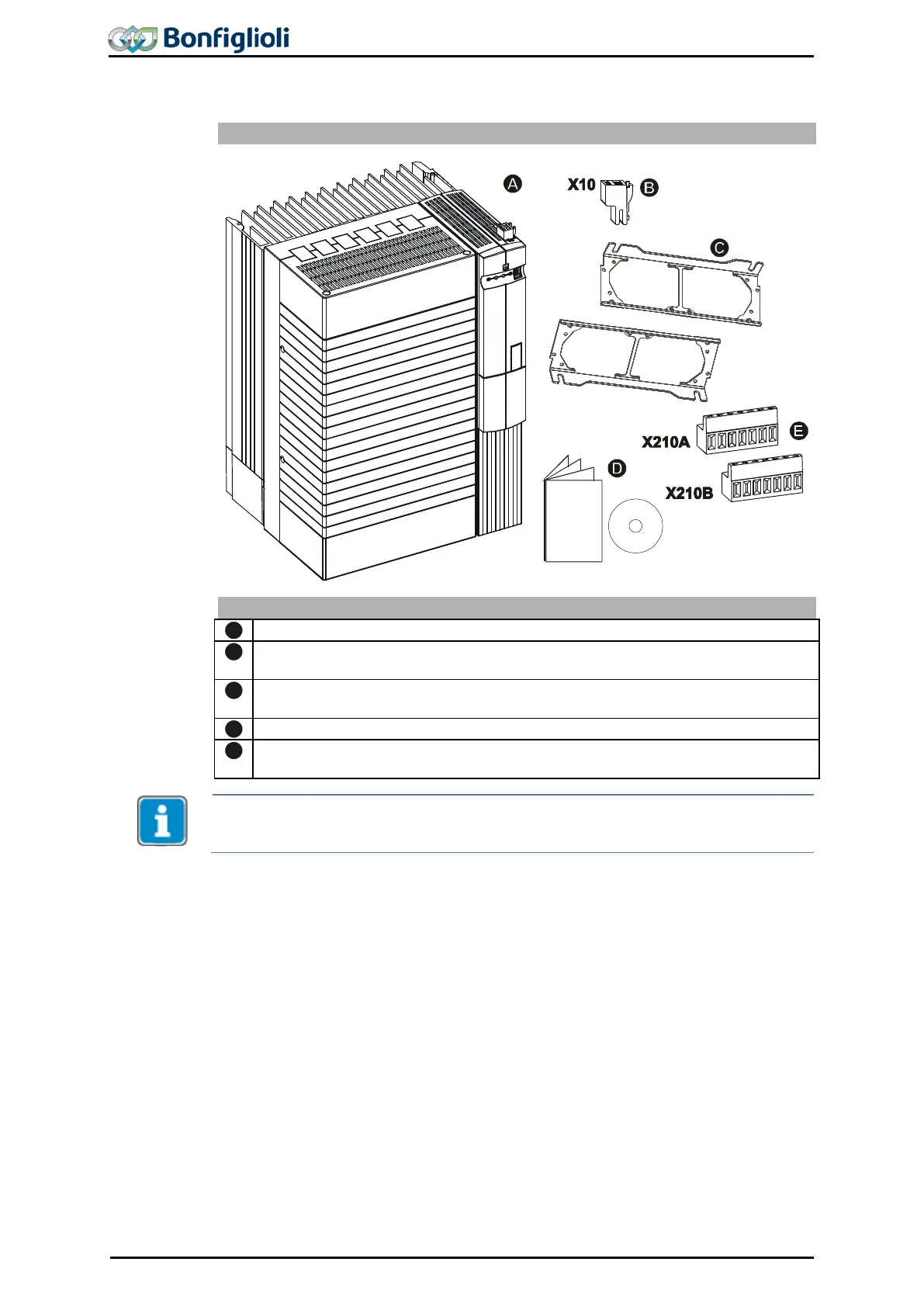 Bonfiglioli

A

X10 B

C

X210A E

D

X210B