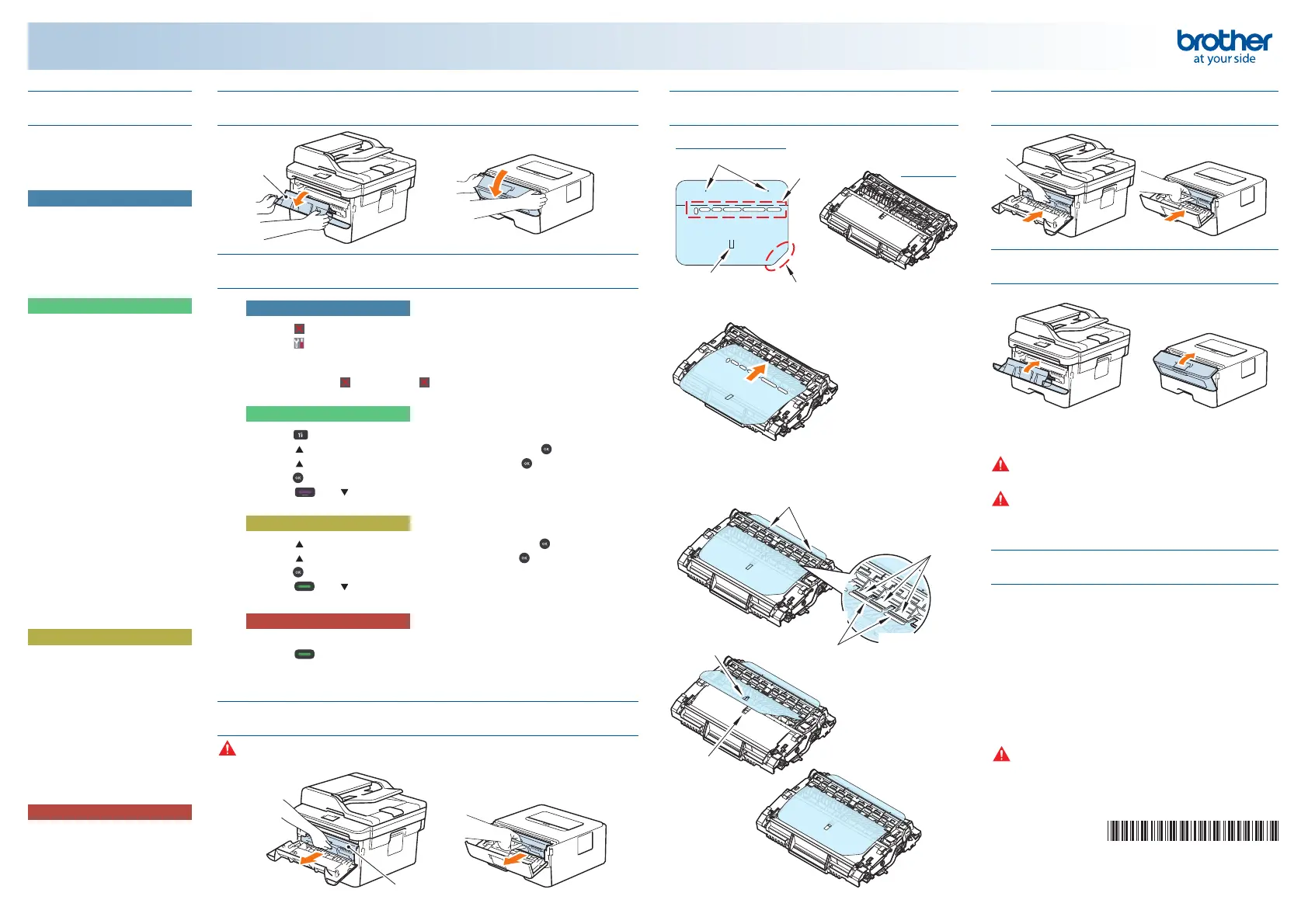 brother
at your side