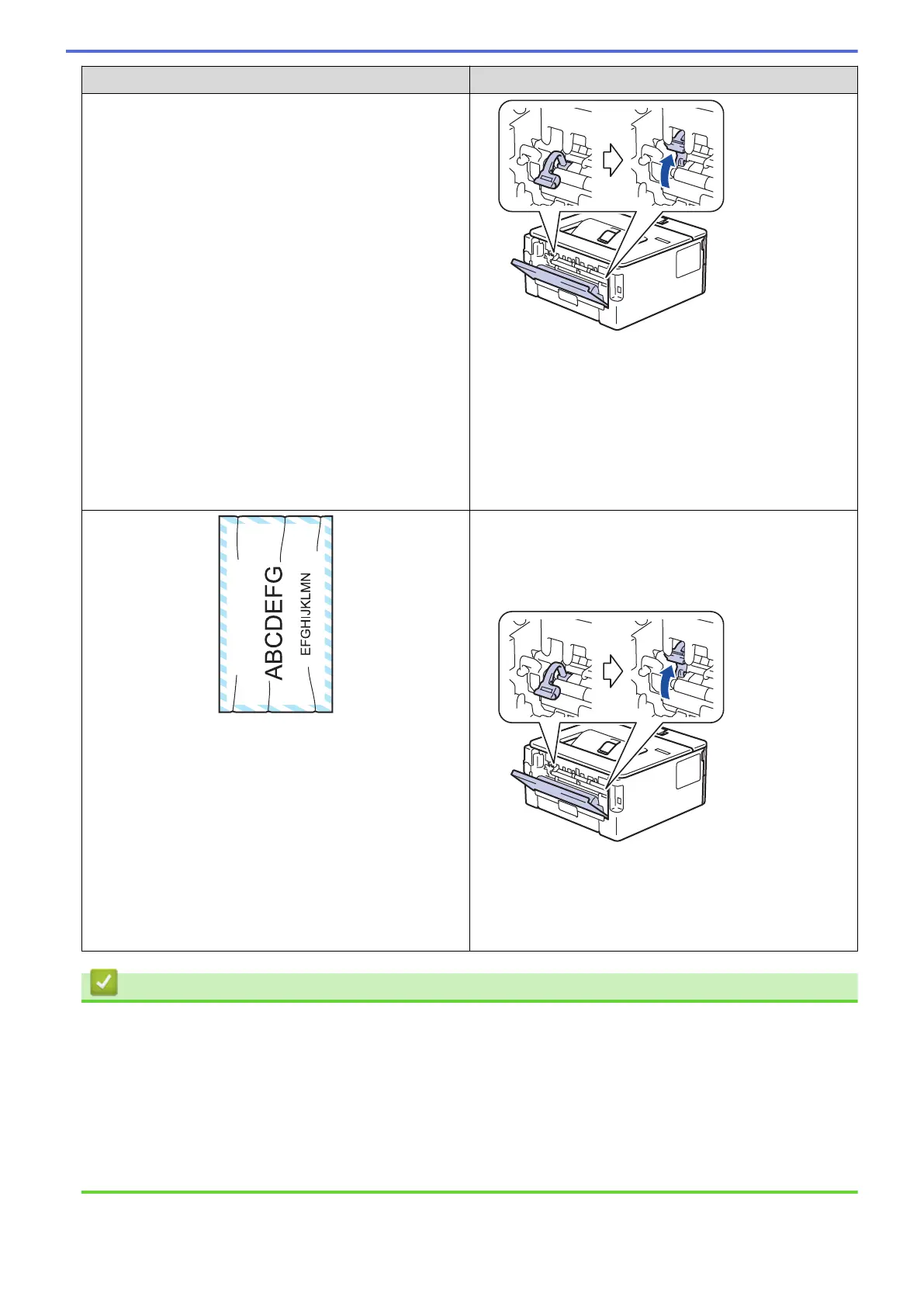 ABCDEFG
EFGHIJKLMN