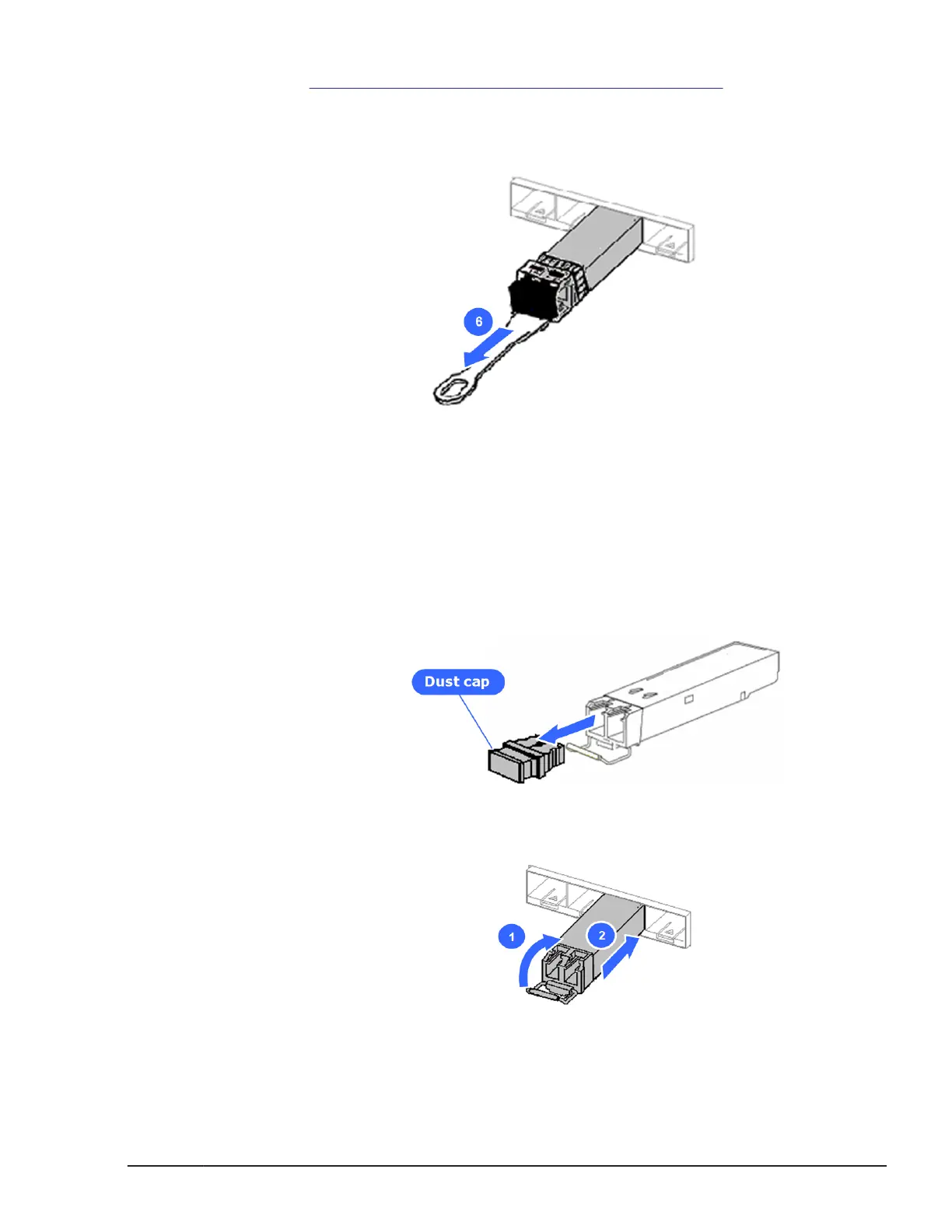 6

Dust cap

1

2