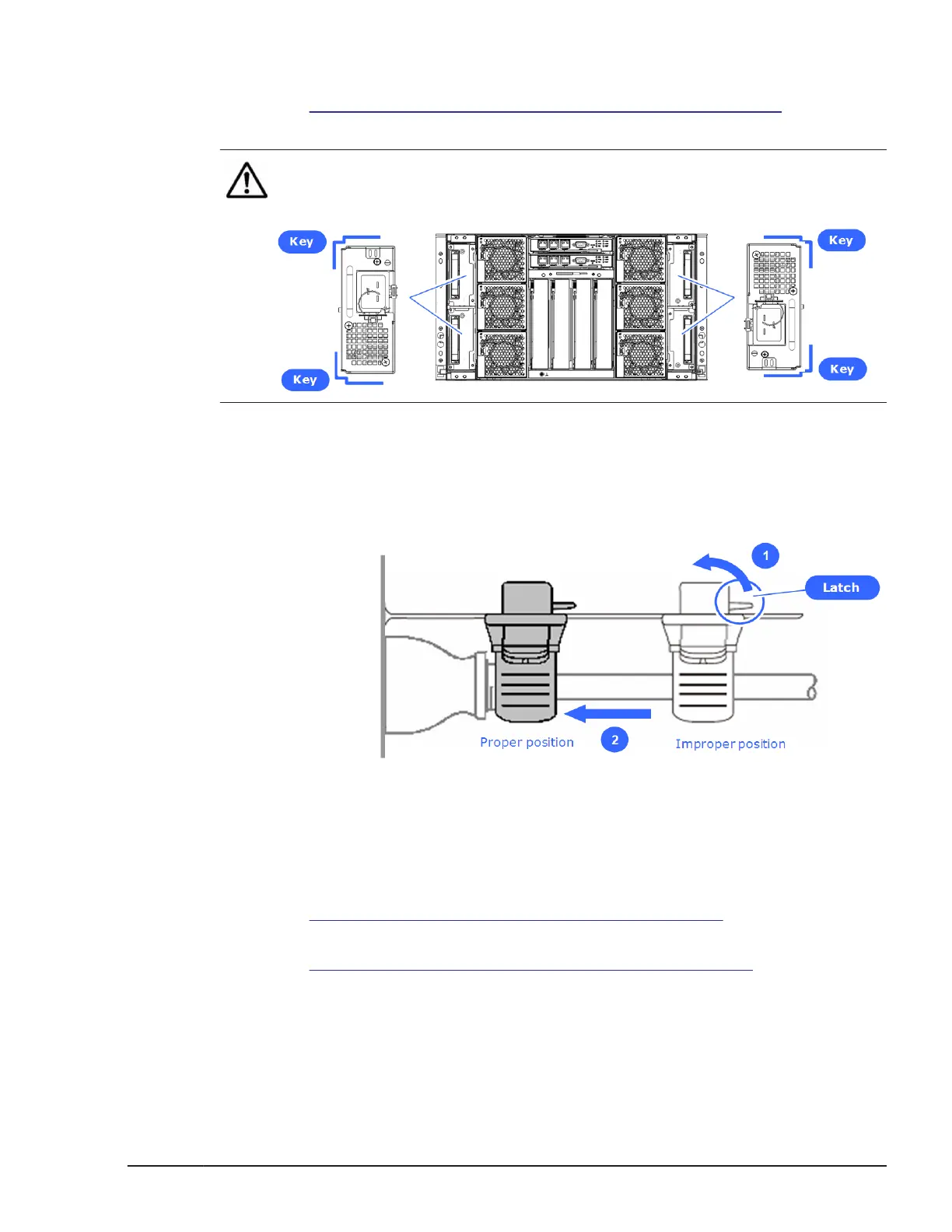 Key

Key

Key

Key

1

Latch

Proper position

2

Improper position