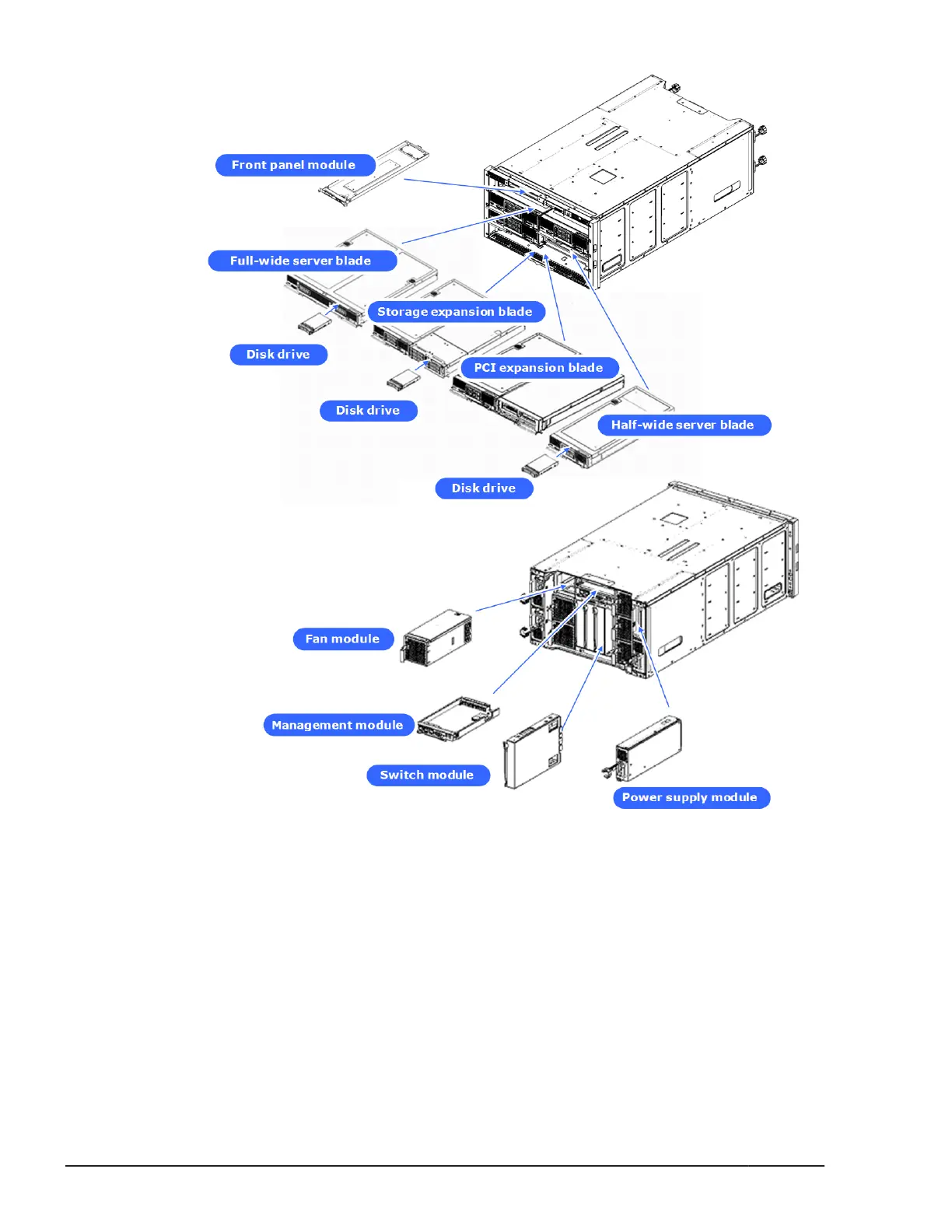 Front panel module

Full-wide server blade

Storage expansion blade

Disk drive

PCI expansion blade

Disk drive

Half-wide server blade

Disk drive

Fan module

Management module

Switch module

Power supply module