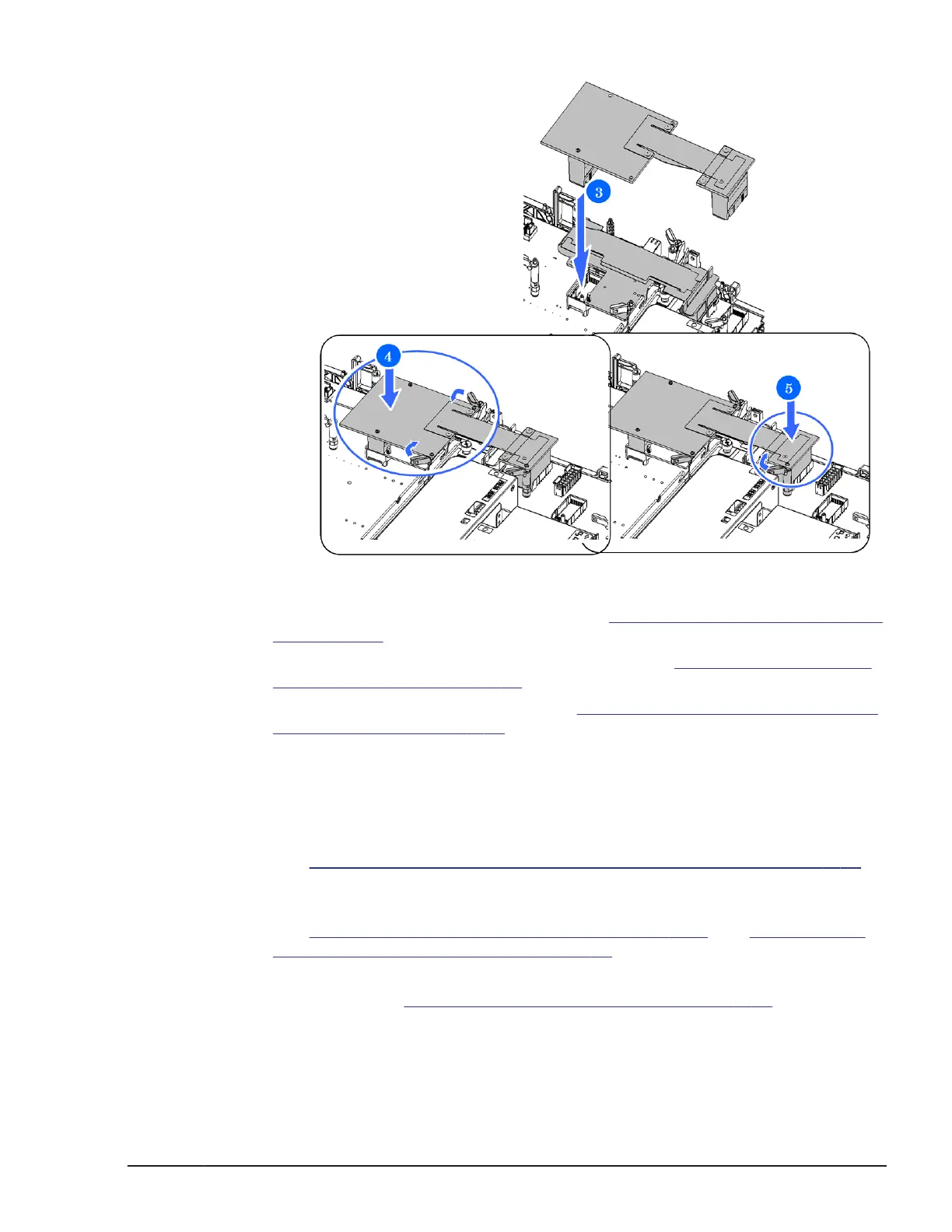 3

4

5