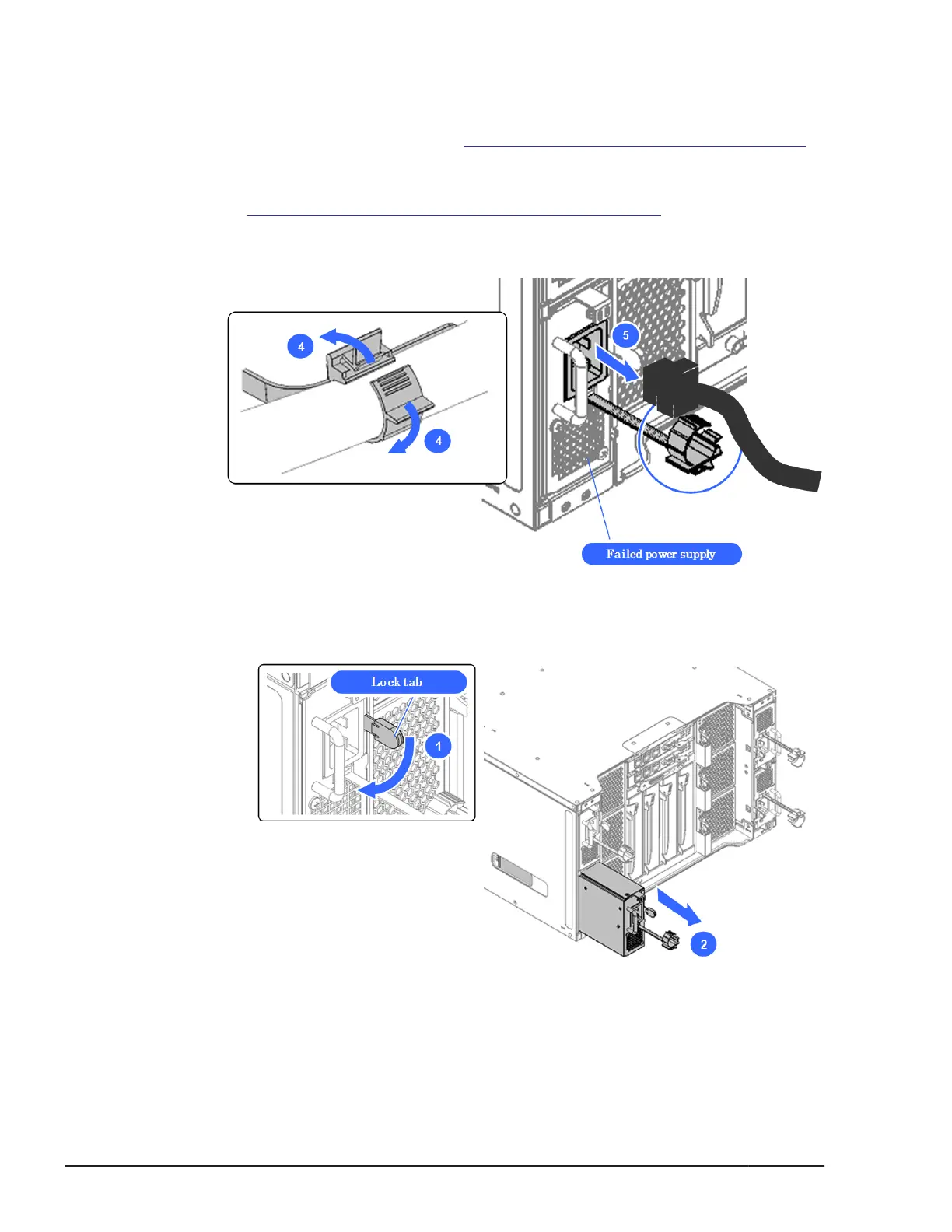 4

5

4

Failed power supply

Lock tab

1

2