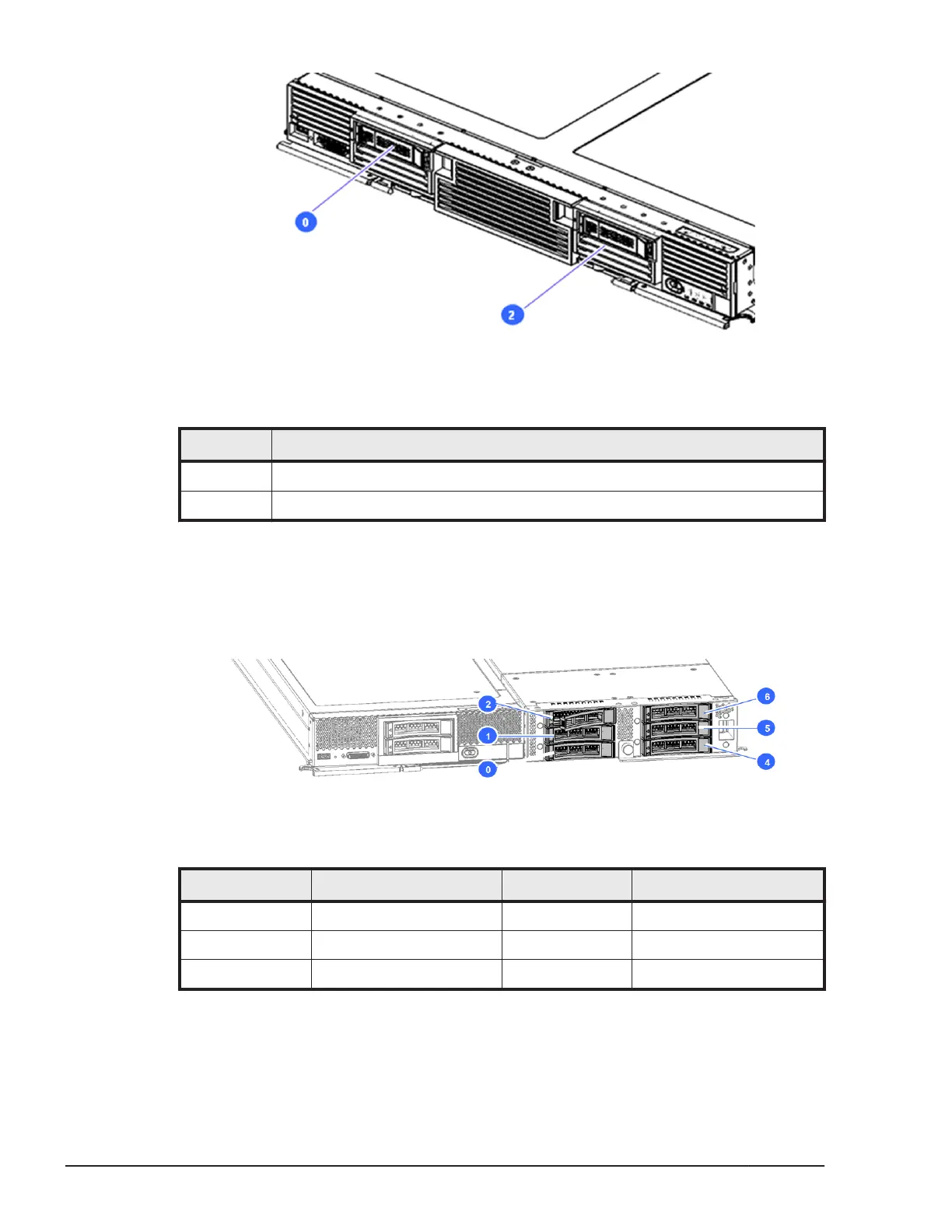 0

2

2

1

0

6

5

4