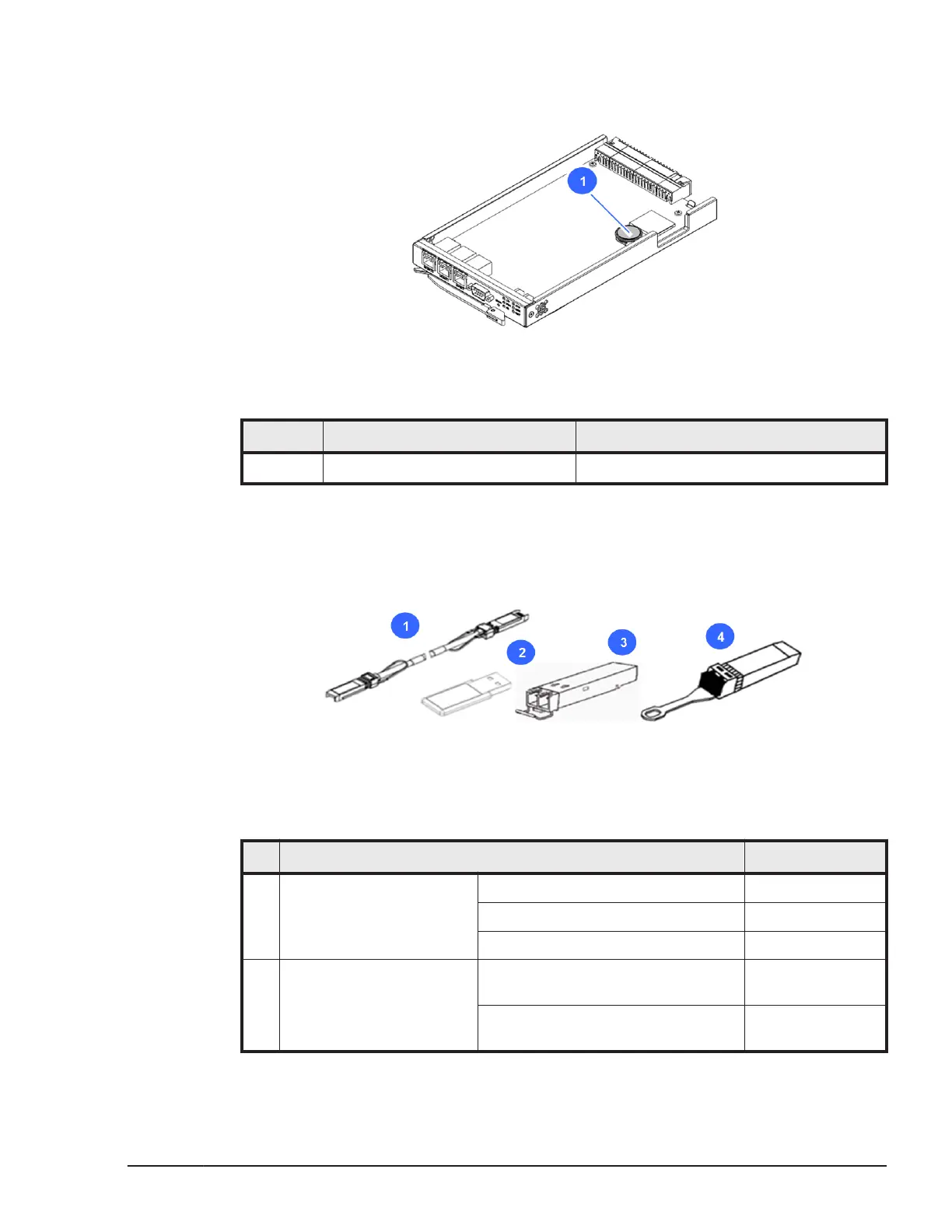 1

1

2

3

4