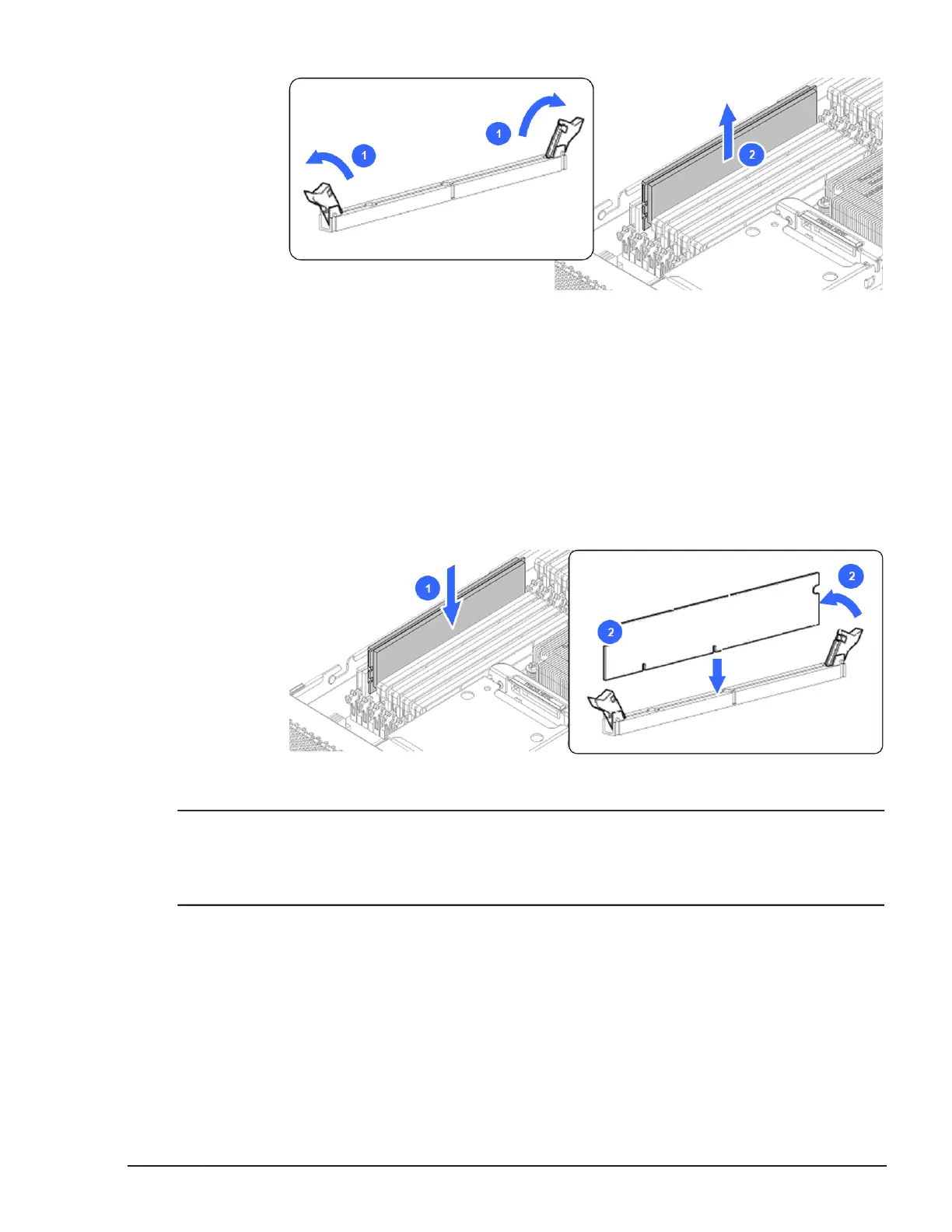 1

1

2

1

2

2